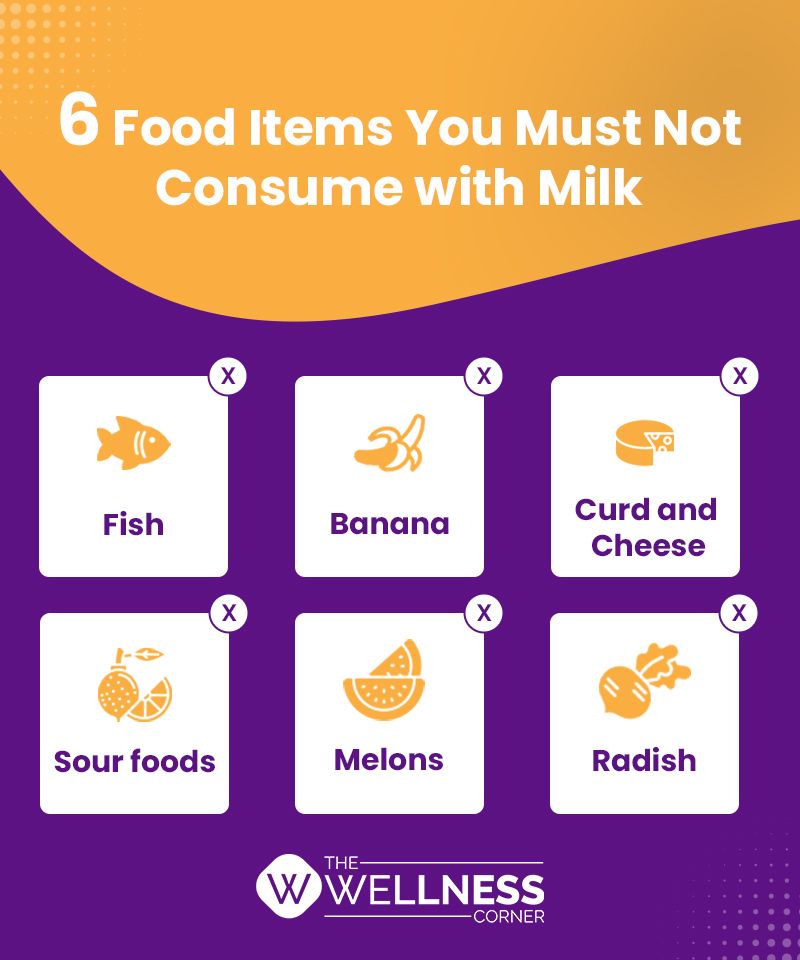 6 Food Items You Must Not Consume with Milk

X
Fish

X
Banana

X
Curd and Cheese

X
Sour foods

X
Melons

X
Radish

W
THE
WELLNESS
CORNER