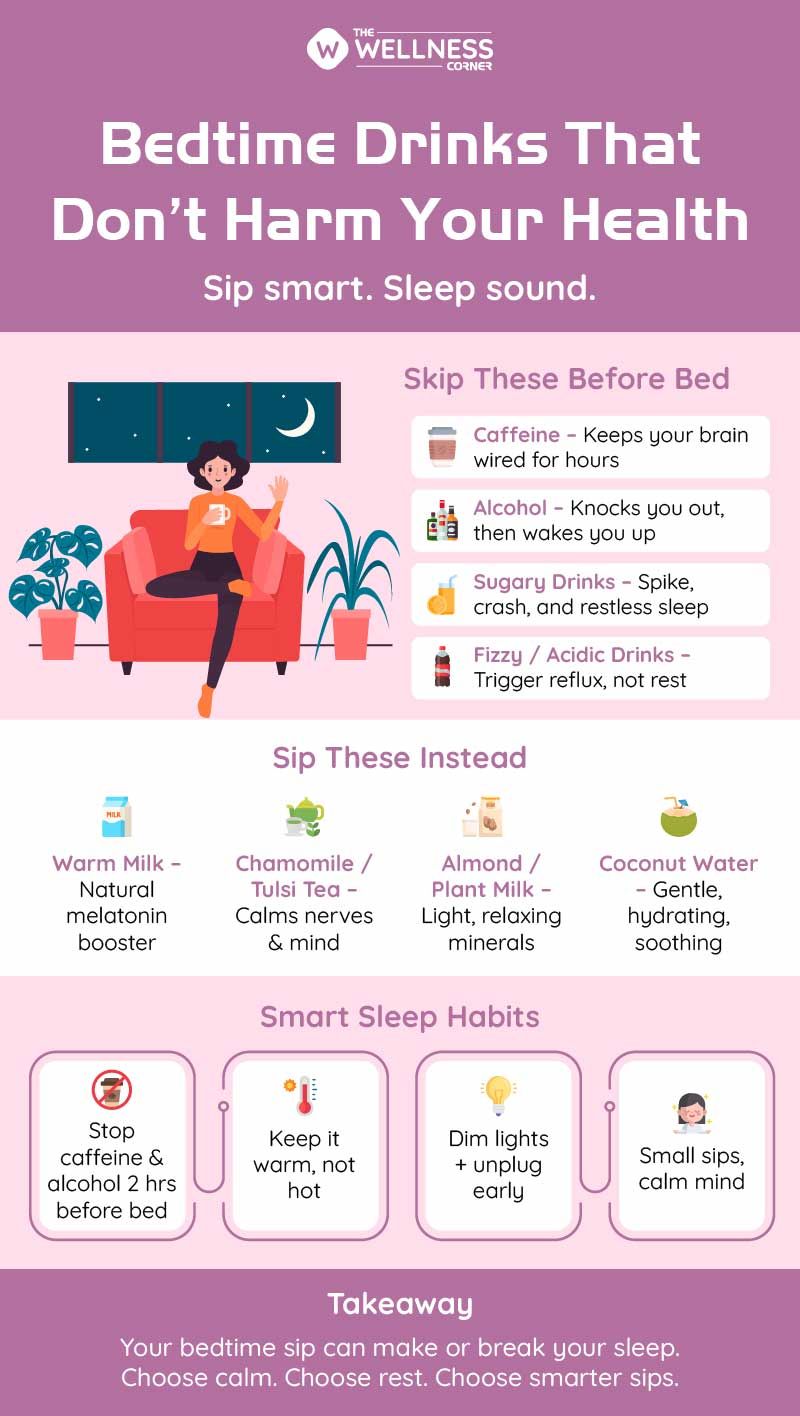 THE WELLNESS CORNER

Bedtime Drinks That Don't Harm Your Health

Sip smart. Sleep sound.

Skip These Before Bed

Caffeine – Keeps your brain wired for hours

Alcohol – Knocks you out, then wakes you up

Sugary Drinks – Spike, crash, and restless sleep

Fizzy / Acidic Drinks – Trigger reflux, not rest

Sip These Instead

MILK

Warm Milk – Natural melatonin booster

Chamomile / Tulsi Tea – Calms nerves & mind

Almond / Plant Milk – Light, relaxing minerals

Coconut Water – Gentle, hydrating, soothing

Smart Sleep Habits

Stop caffeine & alcohol 2 hrs before bed

Keep it warm, not hot

Dim lights + unplug early

Small sips, calm mind

Takeaway

Your bedtime sip can make or break your sleep. Choose calm. Choose rest. Choose smarter sips.