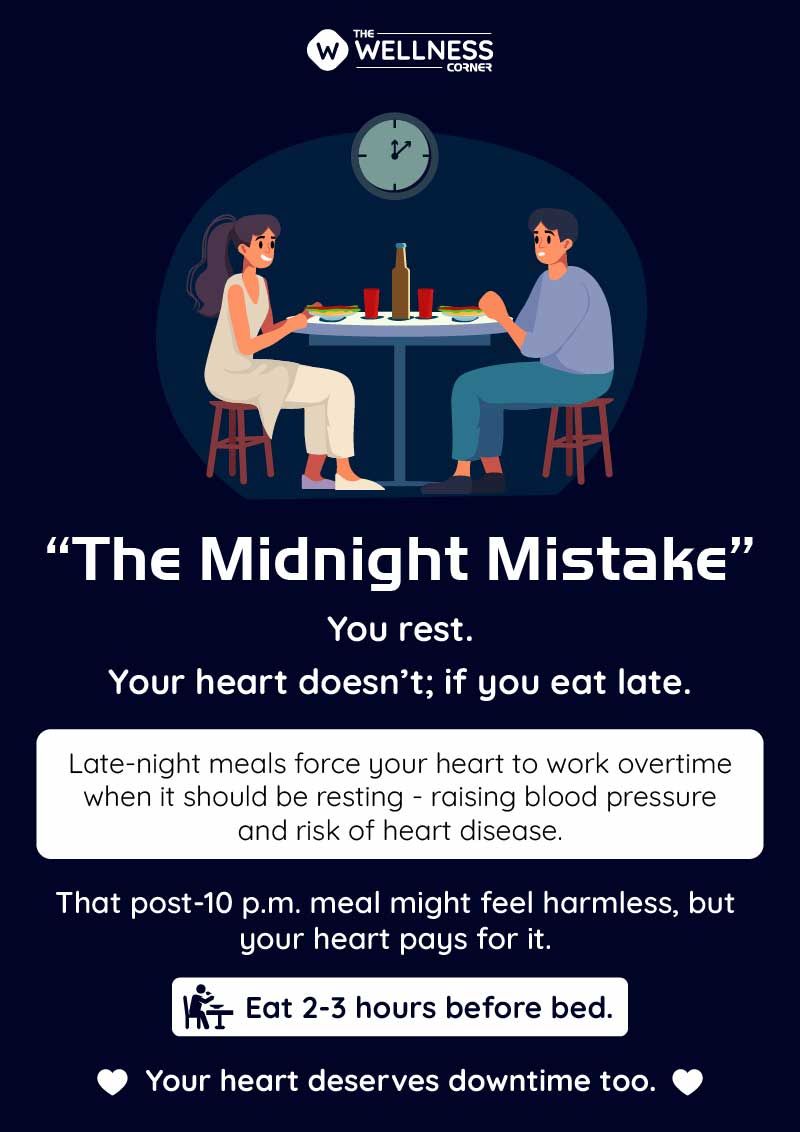 THE WELLNESS CORNER

“The Midnight Mistake”

You rest.

Your heart doesn’t; if you eat late.

Late-night meals force your heart to work overtime when it should be resting - raising blood pressure and risk of heart disease.

That post-10 p.m. meal might feel harmless, but your heart pays for it.

Eat 2-3 hours before bed.

Your heart deserves downtime too.