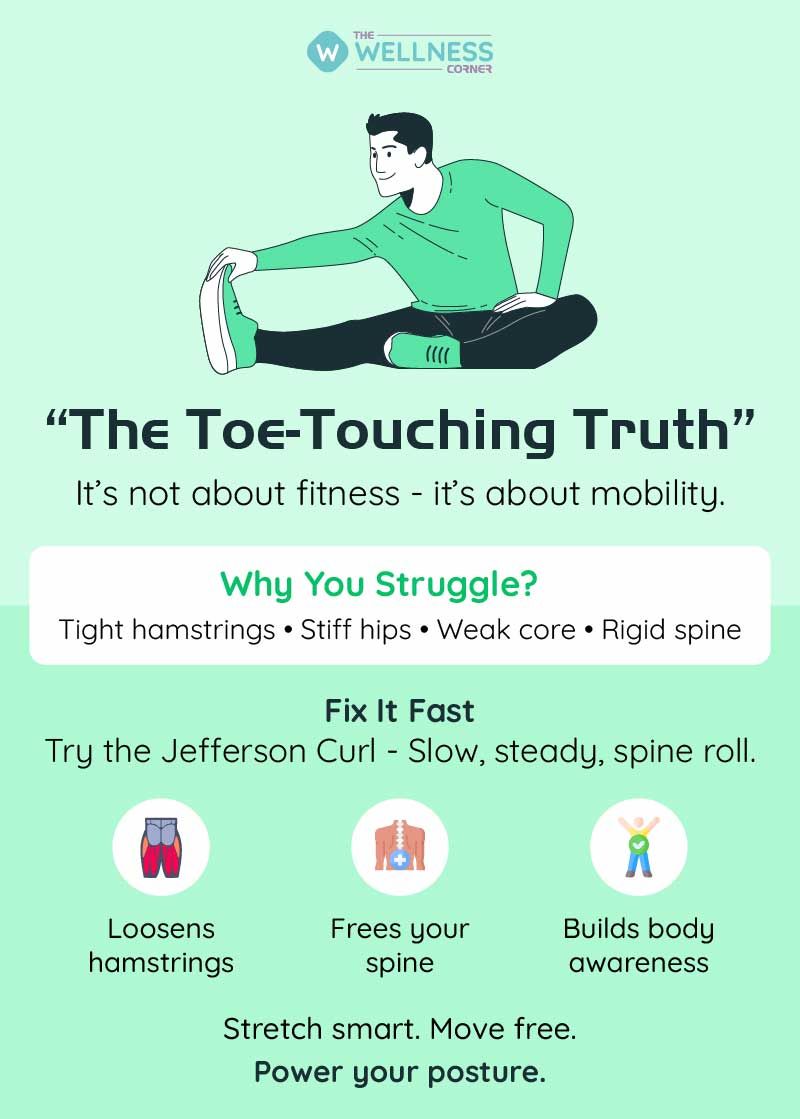 W THE WELLNESS CORNER

“The Toe-Touching Truth”

It’s not about fitness - it’s about mobility.

Why You Struggle?

Tight hamstrings • Stiff hips • Weak core • Rigid spine

Fix It Fast

Try the Jefferson Curl - Slow, steady, spine roll.

Loosens hamstrings

Frees your spine

Builds body awareness

Stretch smart. Move free.

Power your posture.