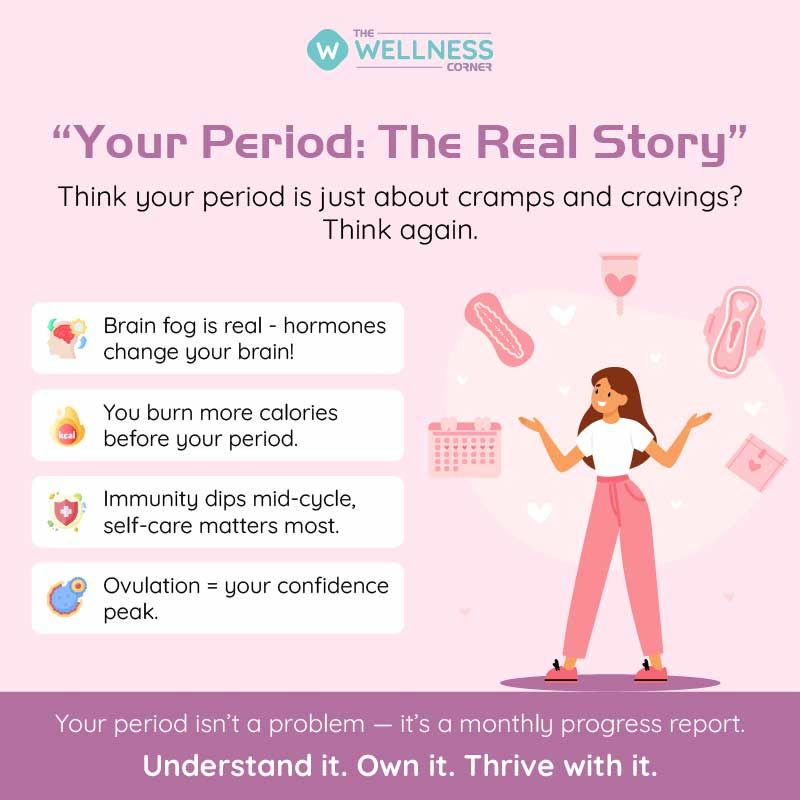 W THE WELLNESS CORNER

“Your Period: The Real Story”

Think your period is just about cramps and cravings? Think again.

Brain fog is real - hormones change your brain!

kcal

You burn more calories before your period.

Immunity dips mid-cycle, self-care matters most.

Ovulation = your confidence peak.

Your period isn’t a problem — it’s a monthly progress report.

Understand it. Own it. Thrive with it.