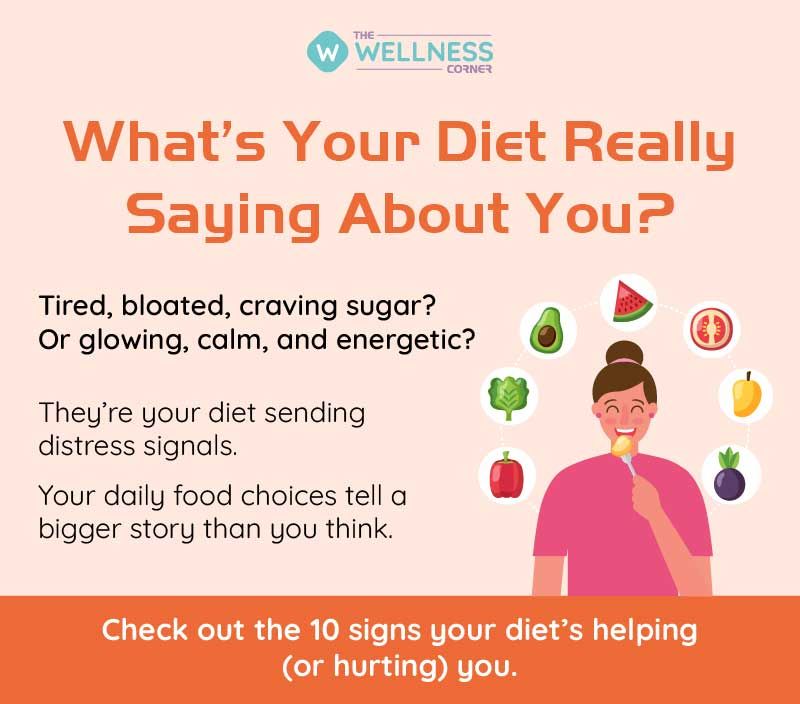 W THE WELLNESS CORNER

What's Your Diet Really Saying About You?

Tired, bloated, craving sugar?
Or glowing, calm, and energetic?

They're your diet sending distress signals.

Your daily food choices tell a bigger story than you think.

Check out the 10 signs your diet's helping (or hurting) you.