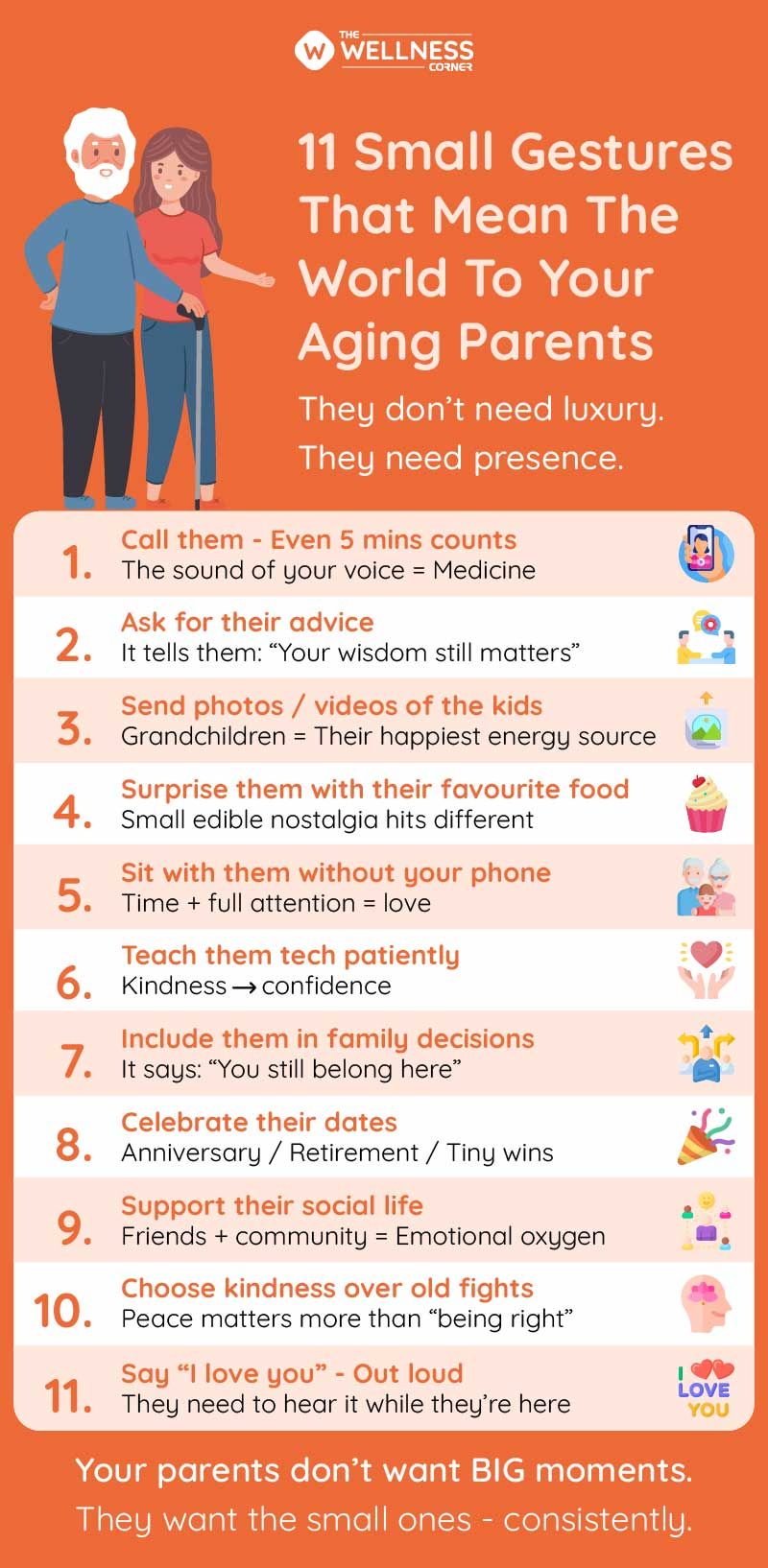 THE WELLNESS CORNER

11 Small Gestures That Mean The World To Your Aging Parents

They don't need luxury. They need presence.

1. Call them - Even 5 mins counts
The sound of your voice = Medicine

2. Ask for their advice
It tells them: "Your wisdom still matters"

3. Send photos / videos of the kids
Grandchildren = Their happiest energy source

4. Surprise them with their favourite food
Small edible nostalgia hits different

5. Sit with them without your phone
Time + full attention = love

6. Teach them tech patiently
Kindness → confidence

7. Include them in family decisions
It says: "You still belong here"

8. Celebrate their dates
Anniversary / Retirement / Tiny wins

9. Support their social life
Friends + community = Emotional oxygen

10. Choose kindness over old fights
Peace matters more than "being right"

11. Say "I love you" - Out loud
They need to hear it while they're here

I LOVE YOU

Your parents don't want BIG moments.
They want the small ones - consistently.