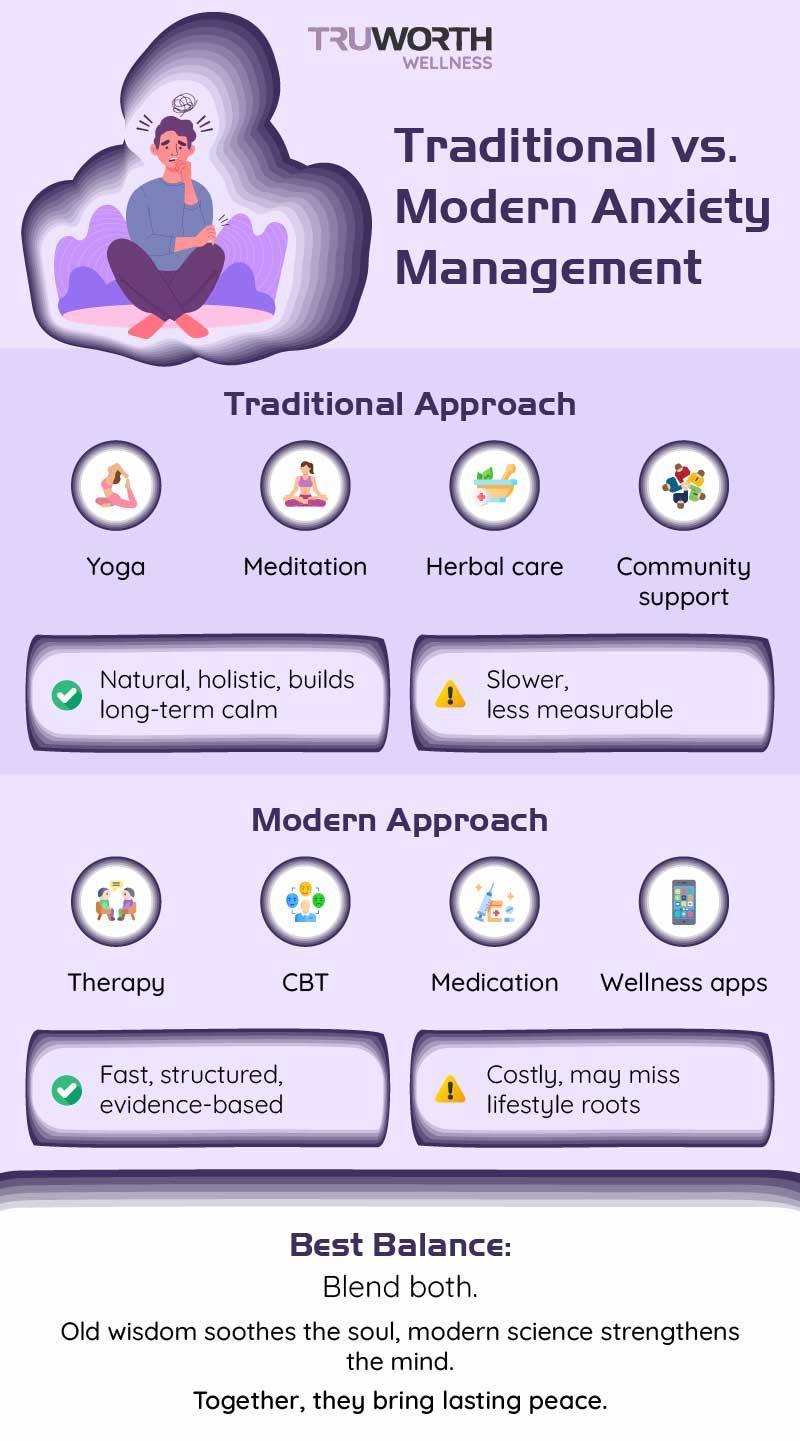 TRUWORTH
WELLNESS

Traditional vs. Modern Anxiety Management

Traditional Approach

Yoga

Meditation

Herbal care

Community support

Natural, holistic, builds long-term calm

Slower, less measurable

Modern Approach

Therapy

CBT

Medication

Wellness apps

Fast, structured, evidence-based

Costly, may miss lifestyle roots

Best Balance:

Blend both.

Old wisdom soothes the soul, modern science strengthens the mind.

Together, they bring lasting peace.