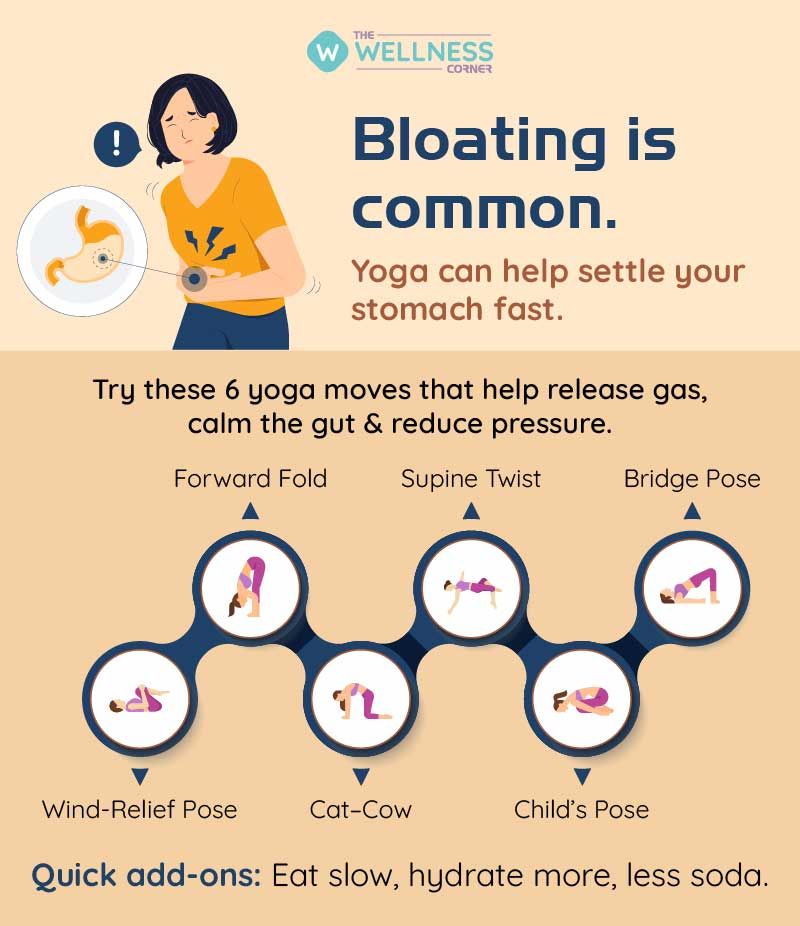 W THE WELLNESS CORNER

!

Bloating is common.

Yoga can help settle your stomach fast.

Try these 6 yoga moves that help release gas, calm the gut & reduce pressure.

Forward Fold

Supine Twist

Bridge Pose

Wind-Relief Pose

Cat–Cow

Child's Pose

Quick add-ons: Eat slow, hydrate more, less soda.