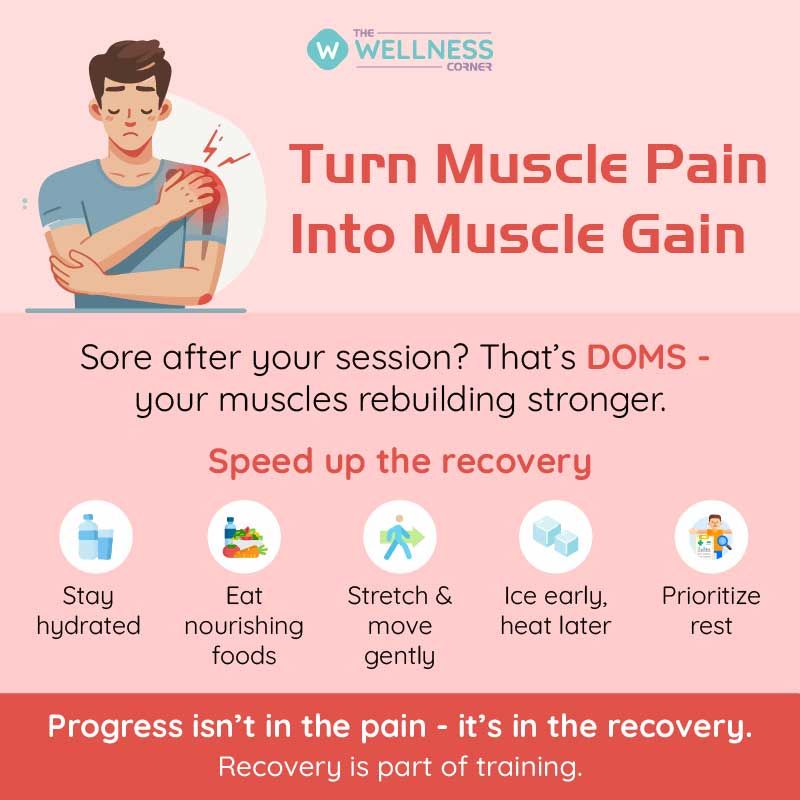 W THE WELLNESS CORNER

Turn Muscle Pain Into Muscle Gain

Sore after your session? That's DOMS - your muscles rebuilding stronger.

Speed up the recovery

Stay hydrated

Eat nourishing foods

Stretch & move gently

Ice early, heat later

Prioritize rest

Progress isn't in the pain - it's in the recovery.
Recovery is part of training.