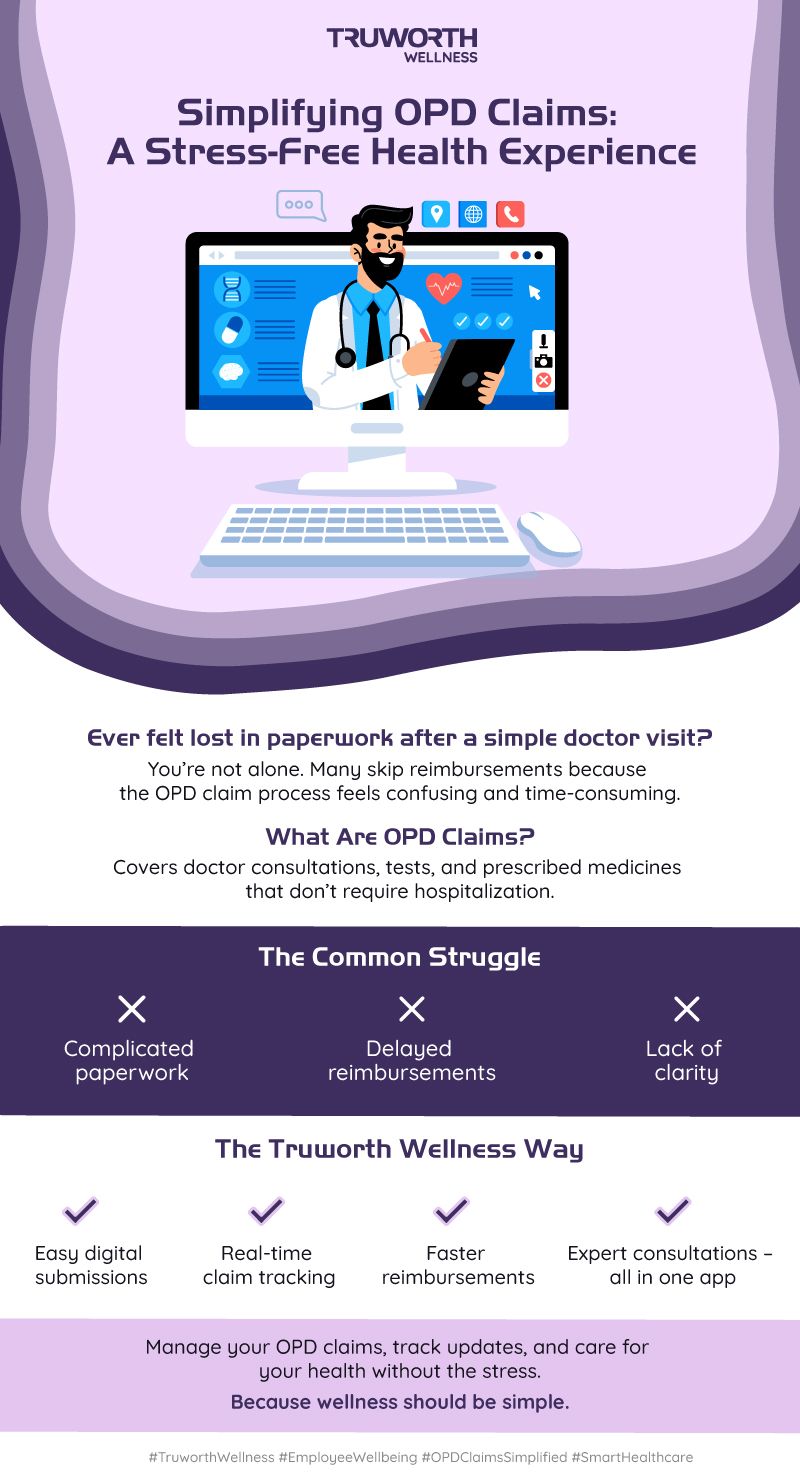 TRUWORTH
WELLNESS

Simplifying OPD Claims:
A Stress-Free Health Experience

Ever felt lost in paperwork after a simple doctor visit?

You're not alone. Many skip reimbursements because the OPD claim process feels confusing and time-consuming.

What Are OPD Claims?

Covers doctor consultations, tests, and prescribed medicines that don't require hospitalization.

The Common Struggle

Complicated paperwork

Delayed reimbursements

Lack of clarity

The Truworth Wellness Way

Easy digital submissions

Real-time claim tracking

Faster reimbursements

Expert consultations – all in one app

Manage your OPD claims, track updates, and care for your health without the stress.

Because wellness should be simple.

#TruworthWellness #EmployeeWellbeing #OPDClaimsSimplified #SmartHealthcare