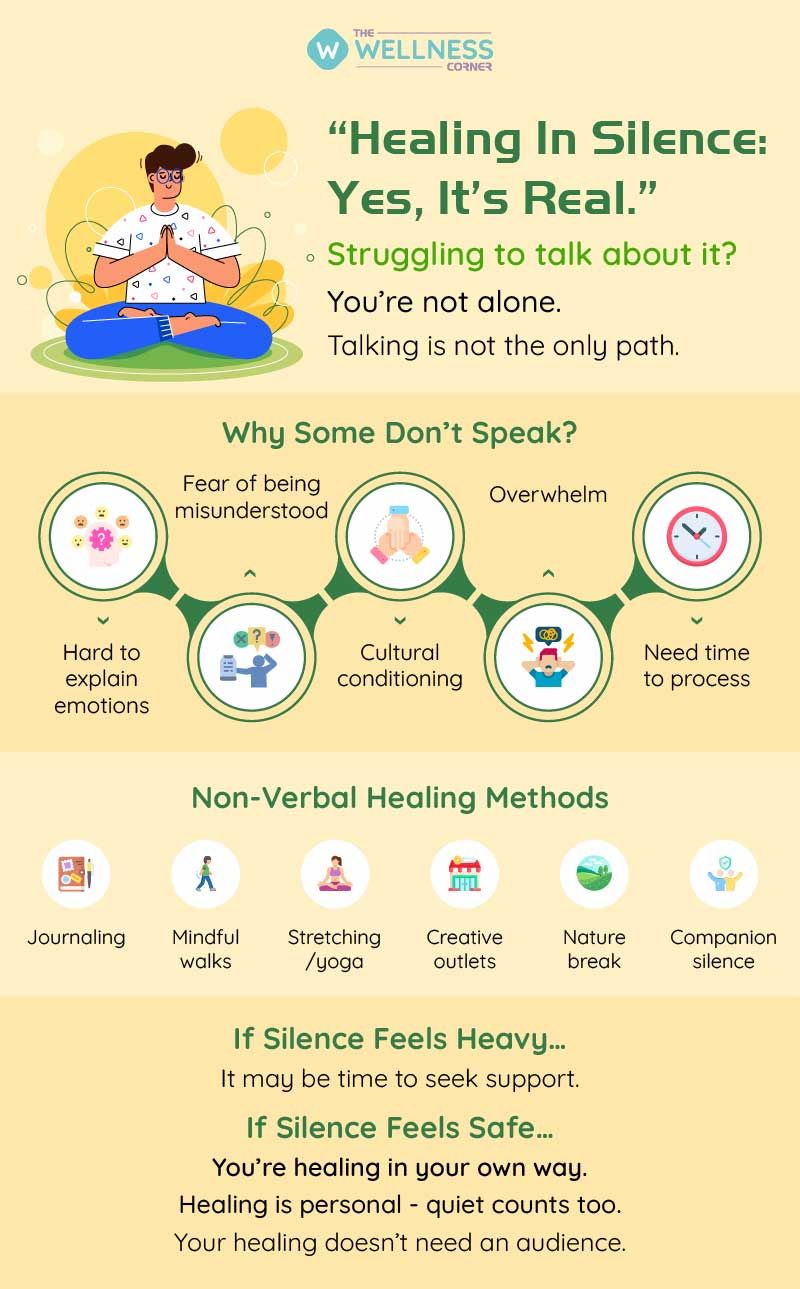 W THE WELLNESS CORNER

“Healing In Silence: Yes, It’s Real.”

Struggling to talk about it?

You’re not alone.

Talking is not the only path.

Why Some Don’t Speak?

Hard to explain emotions

Fear of being misunderstood

Cultural conditioning

Overwhelm

Need time to process

Non-Verbal Healing Methods

Journaling

Mindful walks

Stretching /yoga

Creative outlets

Nature break

Companion silence

If Silence Feels Heavy…

It may be time to seek support.

If Silence Feels Safe…

You’re healing in your own way.

Healing is personal - quiet counts too.

Your healing doesn’t need an audience.