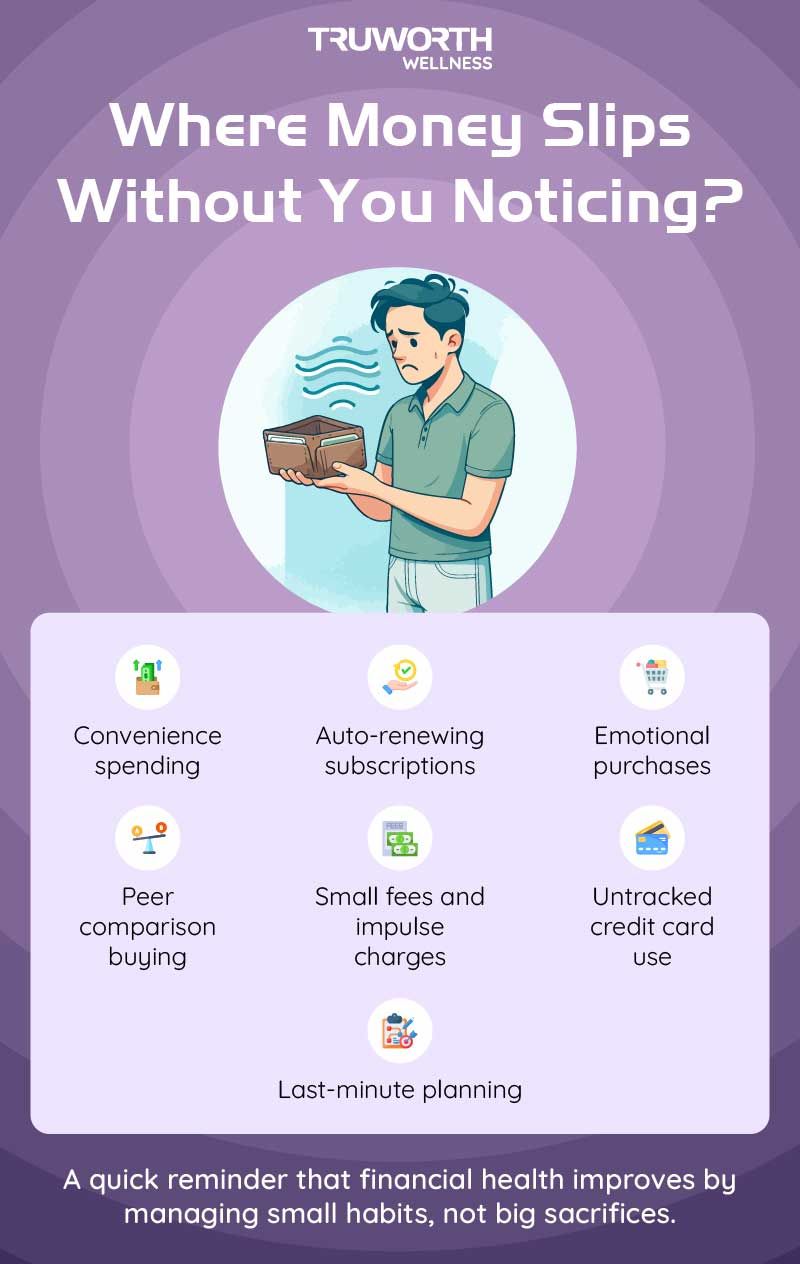 TRUWORTH
WELLNESS

Where Money Slips Without You Noticing?

Convenience spending

Auto-renewing subscriptions

Emotional purchases

Peer comparison buying

Small fees and impulse charges

Untracked credit card use

Last-minute planning

A quick reminder that financial health improves by managing small habits, not big sacrifices.