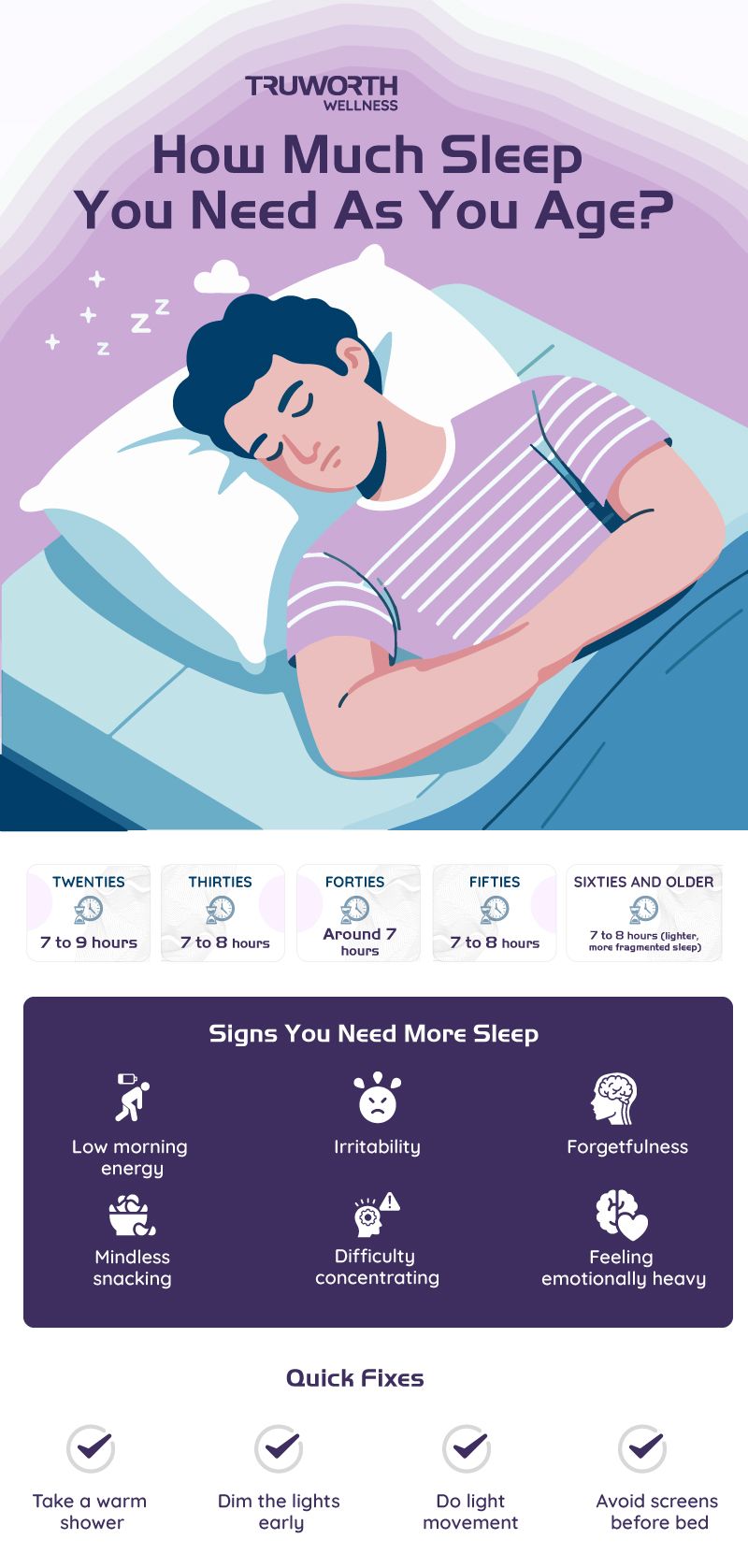 TRUWORTH
WELLNESS

How Much Sleep You Need As You Age?

z z z

TWENTIES
7 to 9 hours

THIRTIES
7 to 8 hours

FORTIES
Around 7 hours

FIFTIES
7 to 8 hours

SIXTIES AND OLDER
7 to 8 hours (lighter, more fragmented sleep)

Signs You Need More Sleep

Low morning energy

Irritability

Forgetfulness

Mindless snacking

Difficulty concentrating

Feeling emotionally heavy

Quick Fixes

Take a warm shower

Dim the lights early

Do light movement

Avoid screens before bed