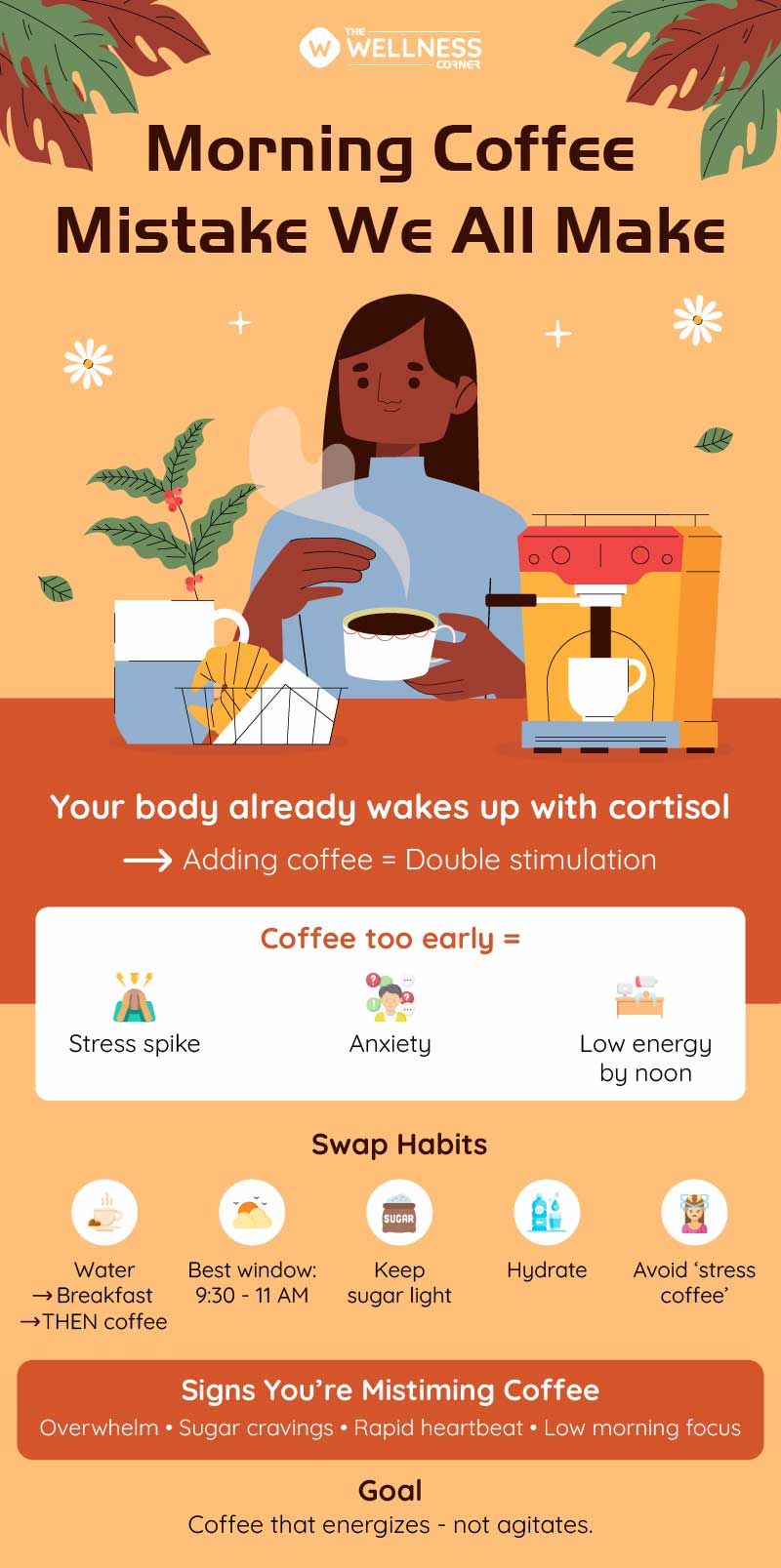 THE WELLNESS CORNER

Morning Coffee Mistake We All Make

Your body already wakes up with cortisol

⟶ Adding coffee = Double stimulation

Coffee too early =

Stress spike

Anxiety

Low energy by noon

Swap Habits

SUGAR

Water →Breakfast →THEN coffee

Best window: 9:30 - 11 AM

Keep sugar light

Hydrate

Avoid 'stress coffee'

Signs You're Mistiming Coffee

Overwhelm • Sugar cravings • Rapid heartbeat • Low morning focus

Goal

Coffee that energizes - not agitates.