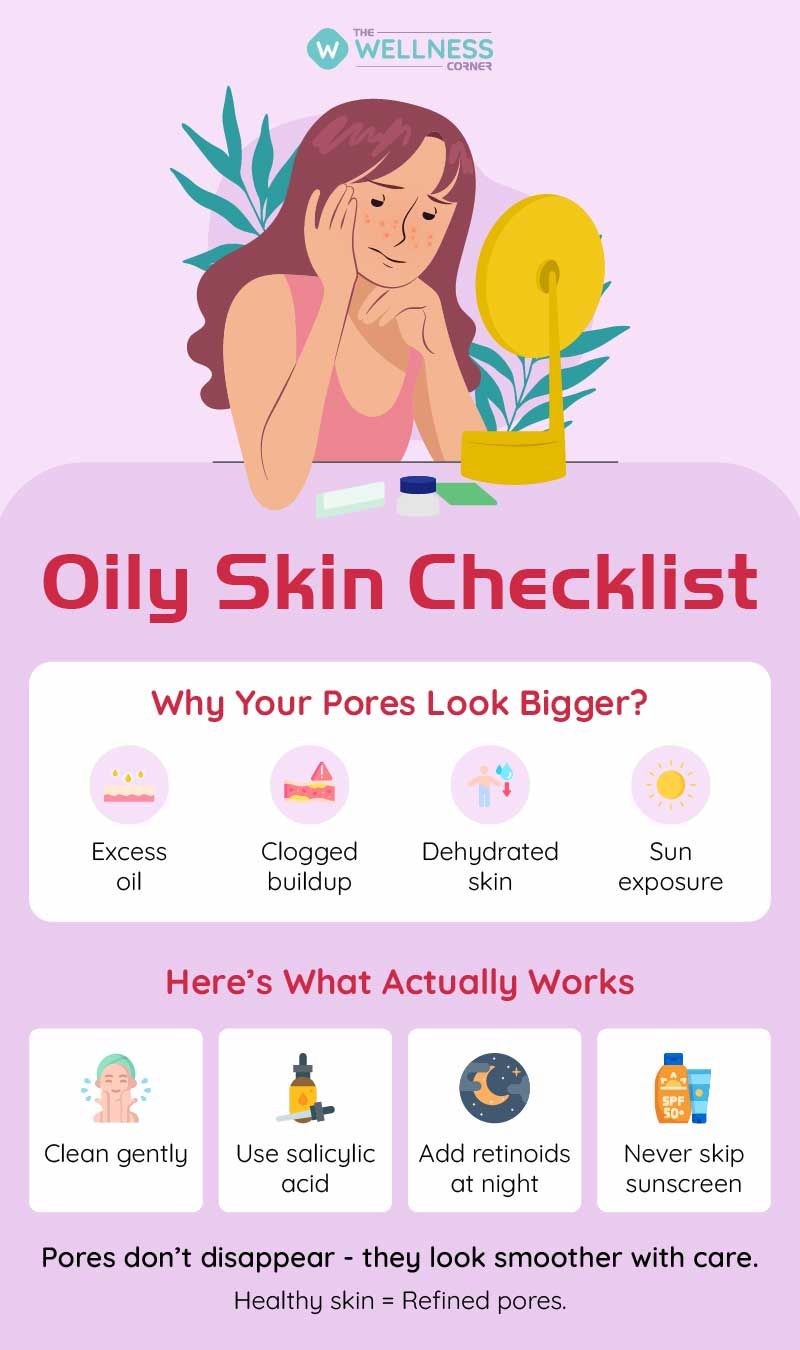 W THE WELLNESS CORNER

Oily Skin Checklist

Why Your Pores Look Bigger?

Excess oil

Clogged buildup

Dehydrated skin

Sun exposure

Here’s What Actually Works

Clean gently

Use salicylic acid

Add retinoids at night

SPF 50+

Never skip sunscreen

Pores don’t disappear - they look smoother with care.

Healthy skin = Refined pores.