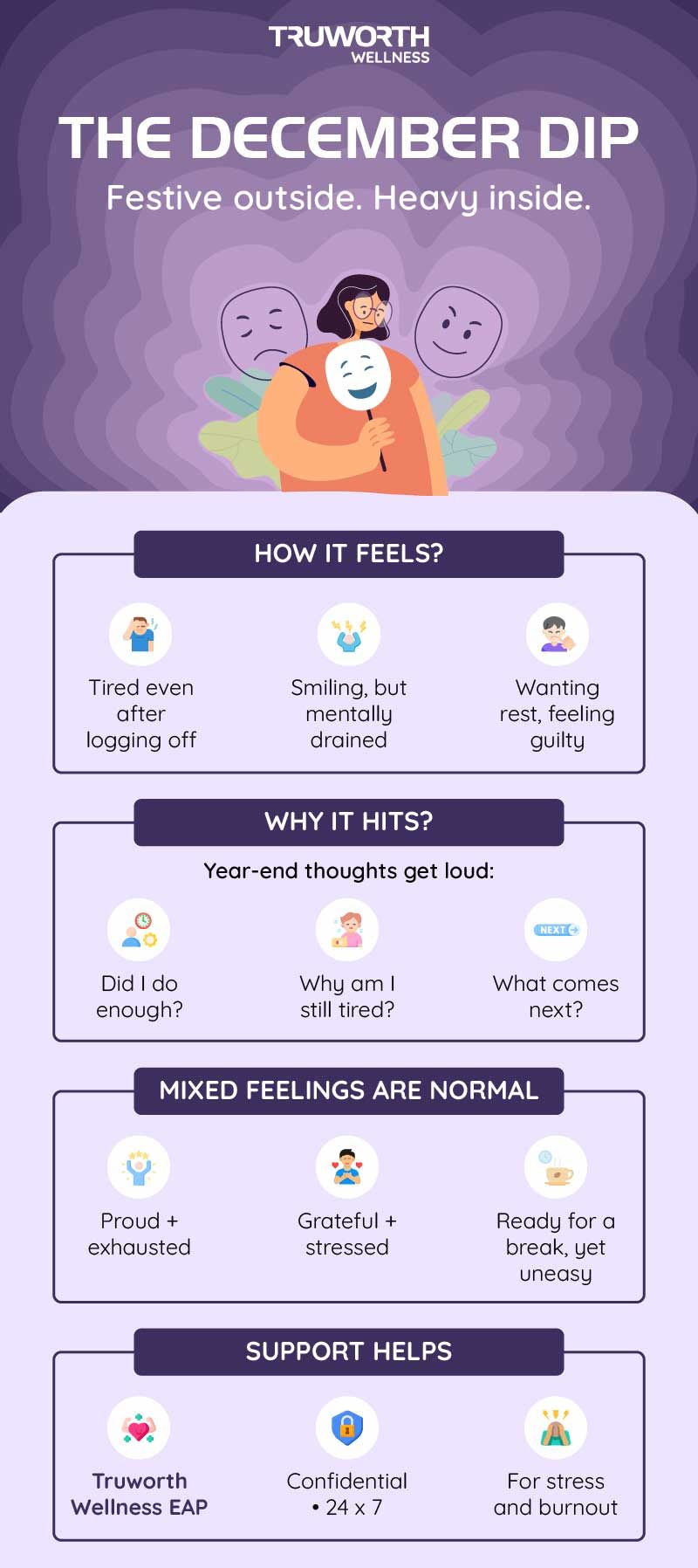 TRUWORTH
WELLNESS

THE DECEMBER DIP

Festive outside. Heavy inside.

HOW IT FEELS?

Tired even after logging off

Smiling, but mentally drained

Wanting rest, feeling guilty

WHY IT HITS?

Year-end thoughts get loud:

Did I do enough?

Why am I still tired?

NEXT

What comes next?

MIXED FEELINGS ARE NORMAL

Proud + exhausted

Grateful + stressed

Ready for a break, yet uneasy

SUPPORT HELPS

Truworth Wellness EAP

Confidential • 24 x 7

For stress and burnout