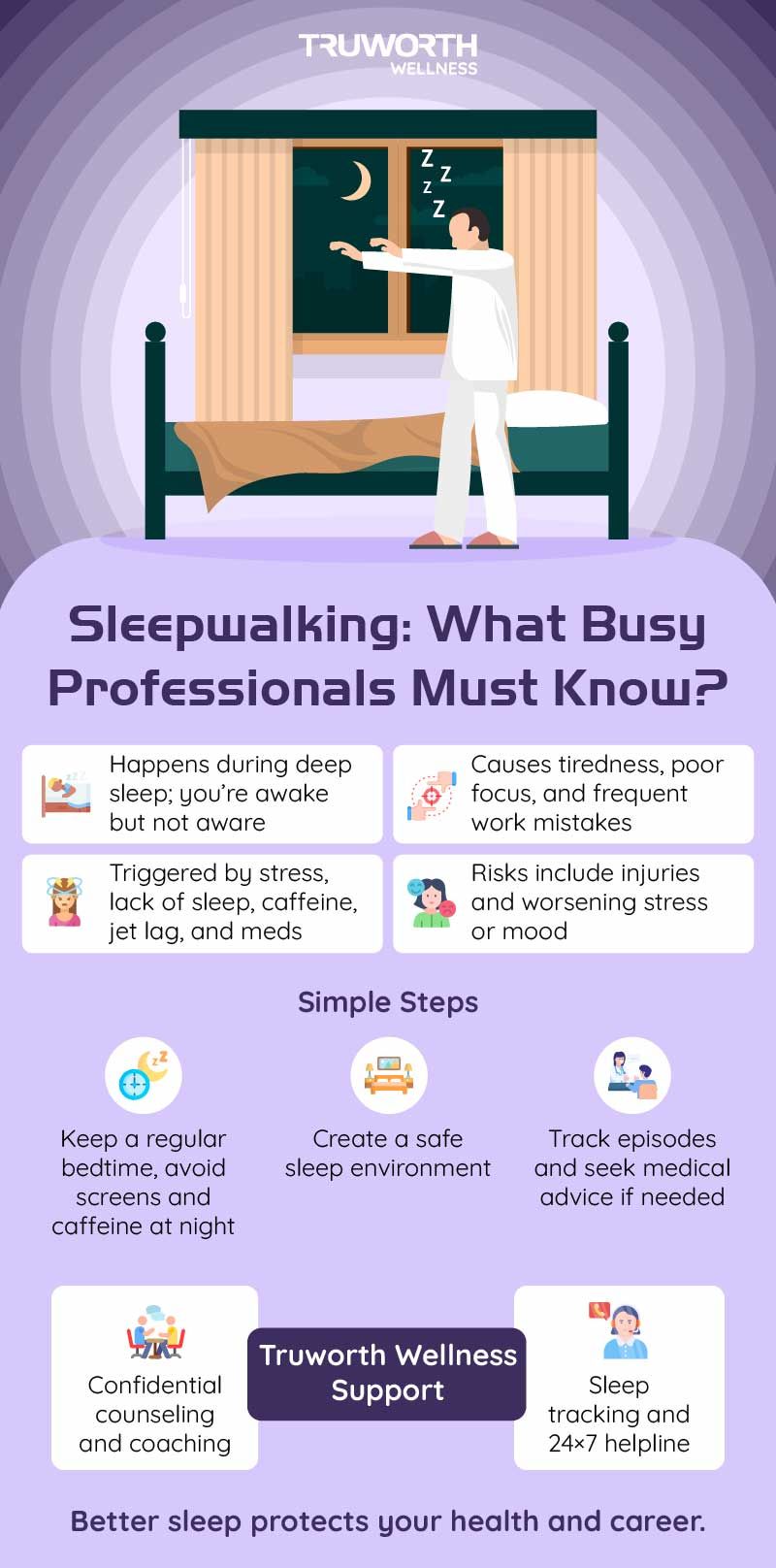 TRUWORTH WELLNESS

Z Z Z Z

Sleepwalking: What Busy Professionals Must Know?

Happens during deep sleep; you're awake but not aware

Causes tiredness, poor focus, and frequent work mistakes

Triggered by stress, lack of sleep, caffeine, jet lag, and meds

Risks include injuries and worsening stress or mood

Simple Steps

Keep a regular bedtime, avoid screens and caffeine at night

Create a safe sleep environment

Track episodes and seek medical advice if needed

Confidential counseling and coaching

Truworth Wellness Support

Sleep tracking and 24×7 helpline

Better sleep protects your health and career.