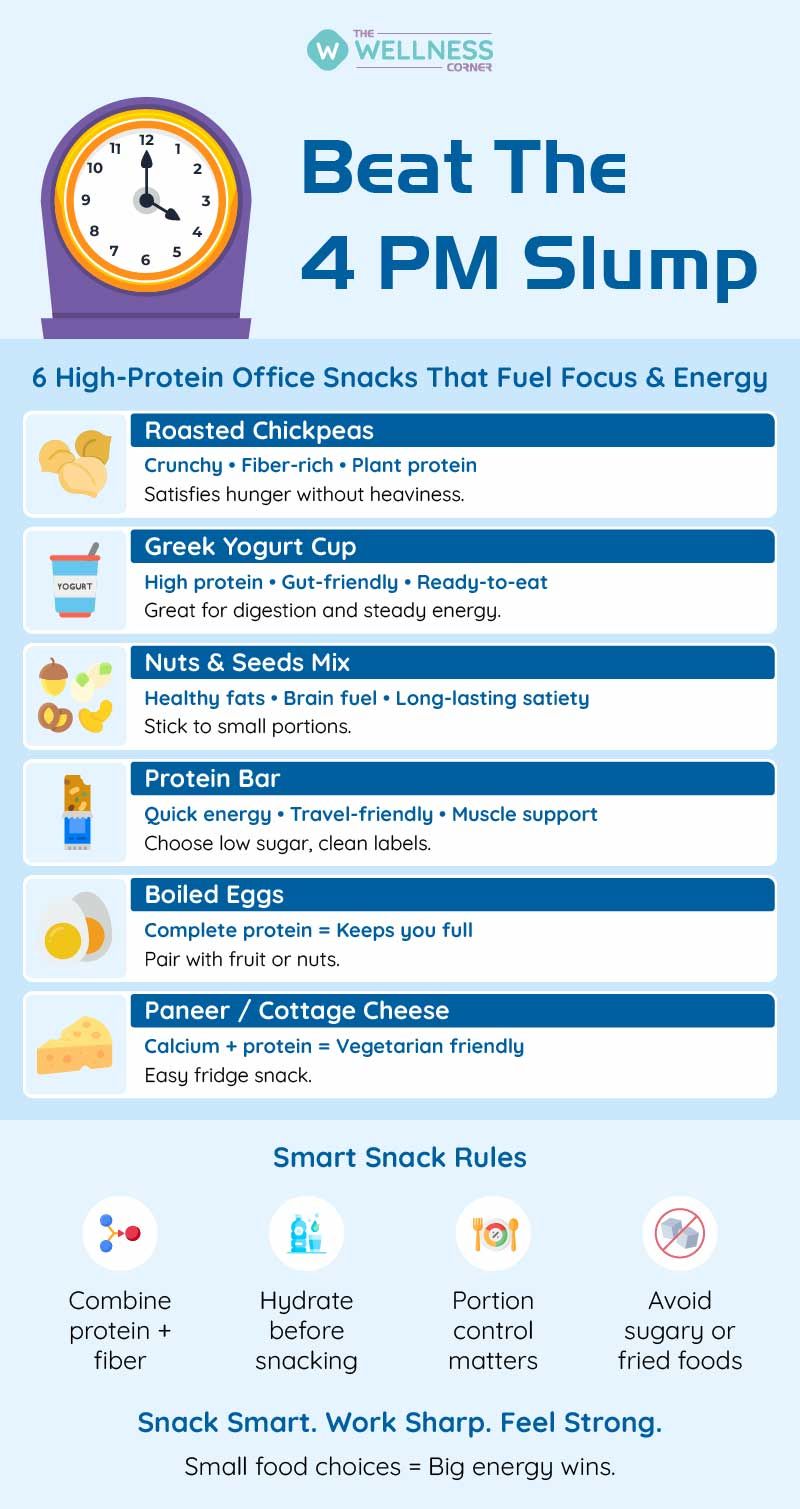 W THE WELLNESS CORNER

12 1 2 3 4 5 6 7 8 9 10 11

Beat The 4 PM Slump

6 High-Protein Office Snacks That Fuel Focus & Energy

Roasted Chickpeas
Crunchy • Fiber-rich • Plant protein
Satisfies hunger without heaviness.

YOGURT
Greek Yogurt Cup
High protein • Gut-friendly • Ready-to-eat
Great for digestion and steady energy.

Nuts & Seeds Mix
Healthy fats • Brain fuel • Long-lasting satiety
Stick to small portions.

Protein Bar
Quick energy • Travel-friendly • Muscle support
Choose low sugar, clean labels.

Boiled Eggs
Complete protein = Keeps you full
Pair with fruit or nuts.

Paneer / Cottage Cheese
Calcium + protein = Vegetarian friendly
Easy fridge snack.

Smart Snack Rules

Combine protein + fiber

Hydrate before snacking

Portion control matters

Avoid sugary or fried foods

Snack Smart. Work Sharp. Feel Strong.
Small food choices = Big energy wins.