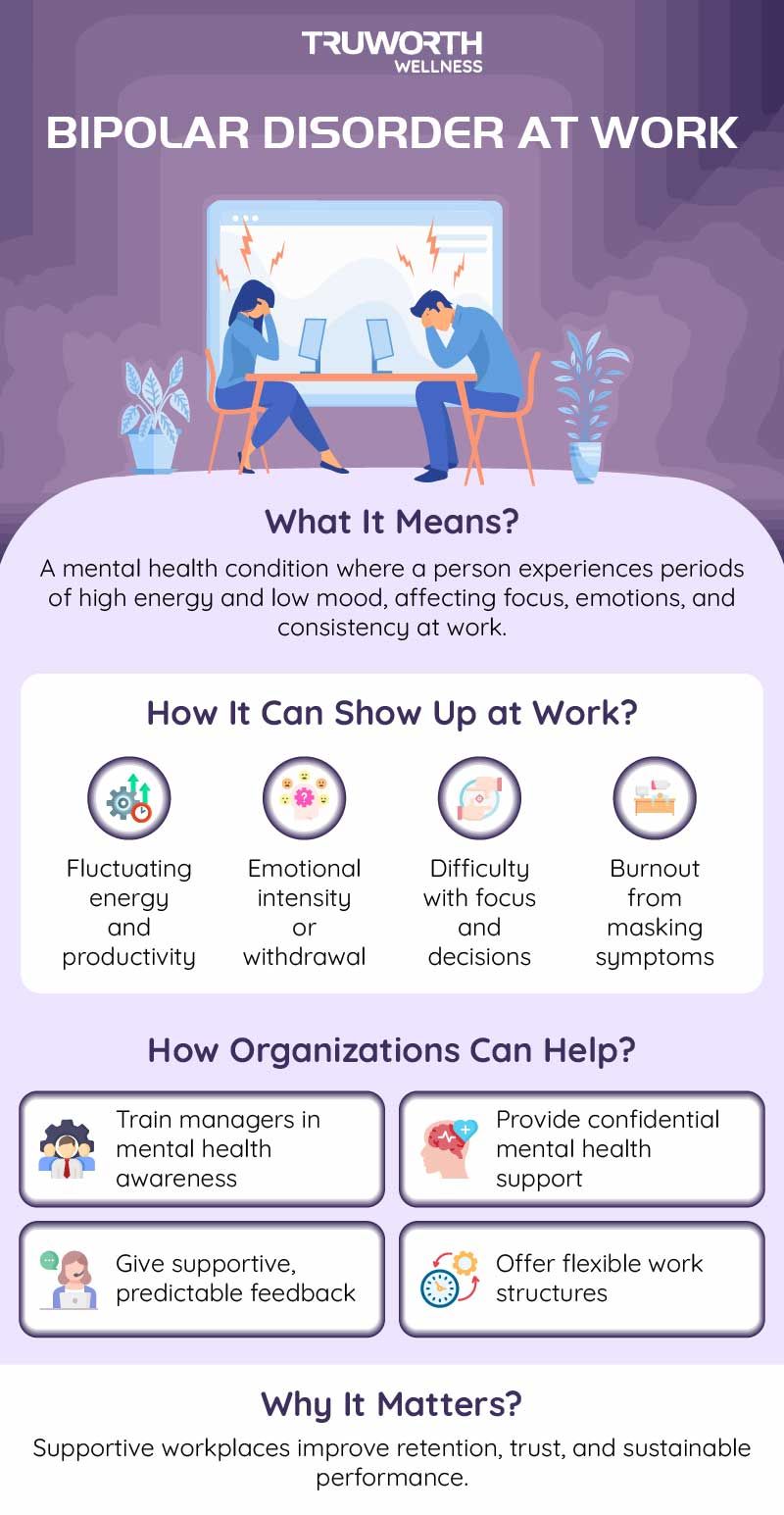 TRUWORTH
WELLNESS

BIPOLAR DISORDER AT WORK

What It Means?

A mental health condition where a person experiences periods of high energy and low mood, affecting focus, emotions, and consistency at work.

How It Can Show Up at Work?

Fluctuating energy and productivity

Emotional intensity or withdrawal

Difficulty with focus and decisions

Burnout from masking symptoms

How Organizations Can Help?

Train managers in mental health awareness

Provide confidential mental health support

Give supportive, predictable feedback

Offer flexible work structures

Why It Matters?

Supportive workplaces improve retention, trust, and sustainable performance.