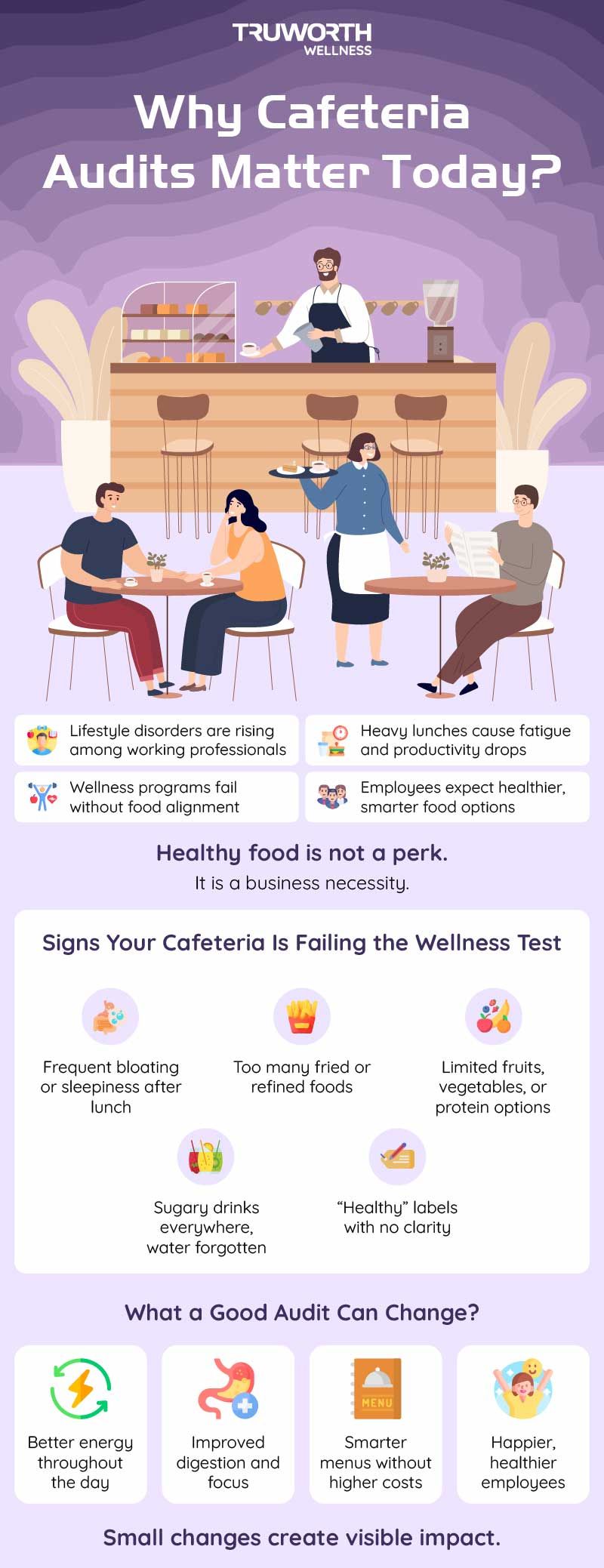 TRUWORTH
WELLNESS

Why Cafeteria Audits Matter Today?

Lifestyle disorders are rising among working professionals

Heavy lunches cause fatigue and productivity drops

Wellness programs fail without food alignment

Employees expect healthier, smarter food options

Healthy food is not a perk.
It is a business necessity.

Signs Your Cafeteria Is Failing the Wellness Test

Frequent bloating or sleepiness after lunch

Too many fried or refined foods

Limited fruits, vegetables, or protein options

Sugary drinks everywhere, water forgotten

"Healthy" labels with no clarity

What a Good Audit Can Change?

Better energy throughout the day

Improved digestion and focus

MENU

Smarter menus without higher costs

Happier, healthier employees

Small changes create visible impact.