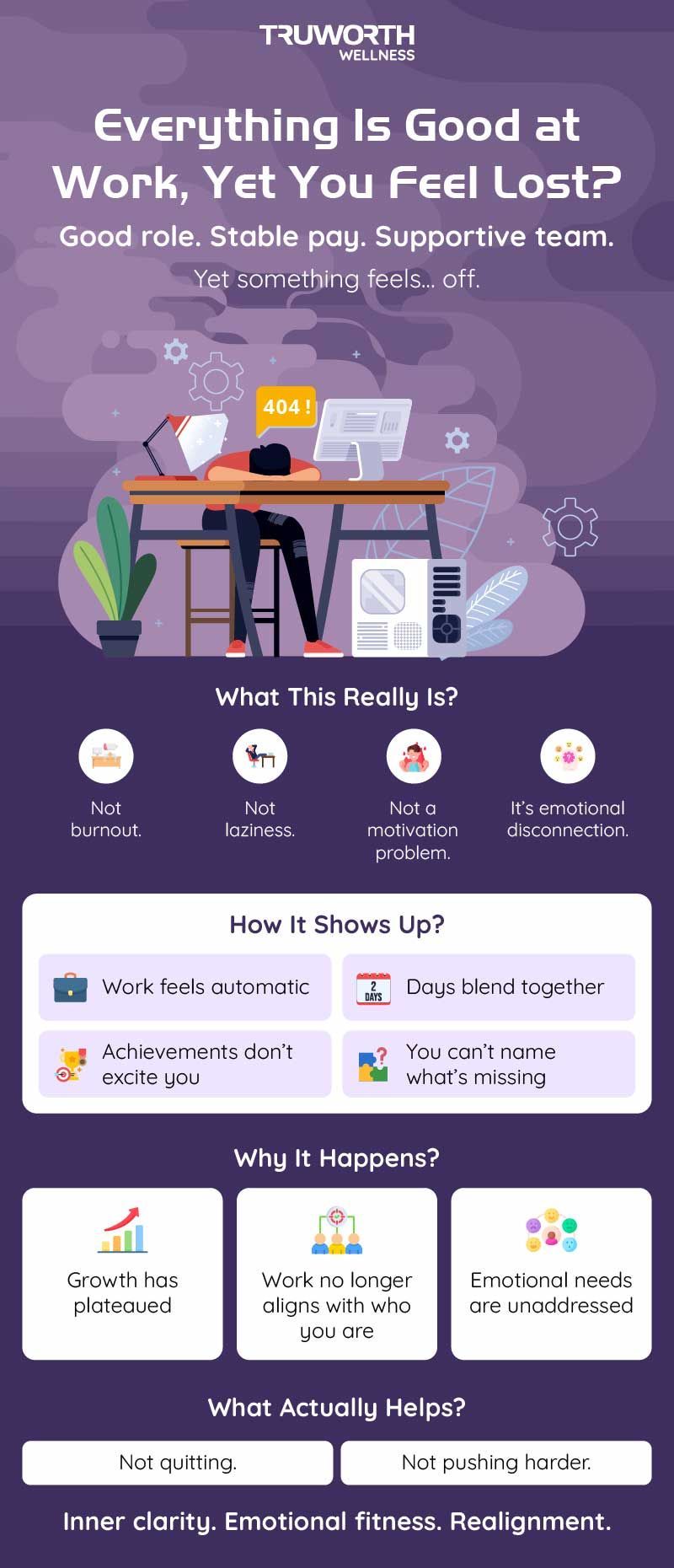 TRUWORTH WELLNESS

Everything Is Good at Work, Yet You Feel Lost?

Good role. Stable pay. Supportive team.

Yet something feels... off.

404 !

What This Really Is?

Not burnout.

Not laziness.

Not a motivation problem.

It's emotional disconnection.

How It Shows Up?

Work feels automatic

2 DAYS

Days blend together

Achievements don't excite you

You can't name what's missing

Why It Happens?

Growth has plateaued

Work no longer aligns with who you are

Emotional needs are unaddressed

What Actually Helps?

Not quitting.

Not pushing harder.

Inner clarity. Emotional fitness. Realignment.