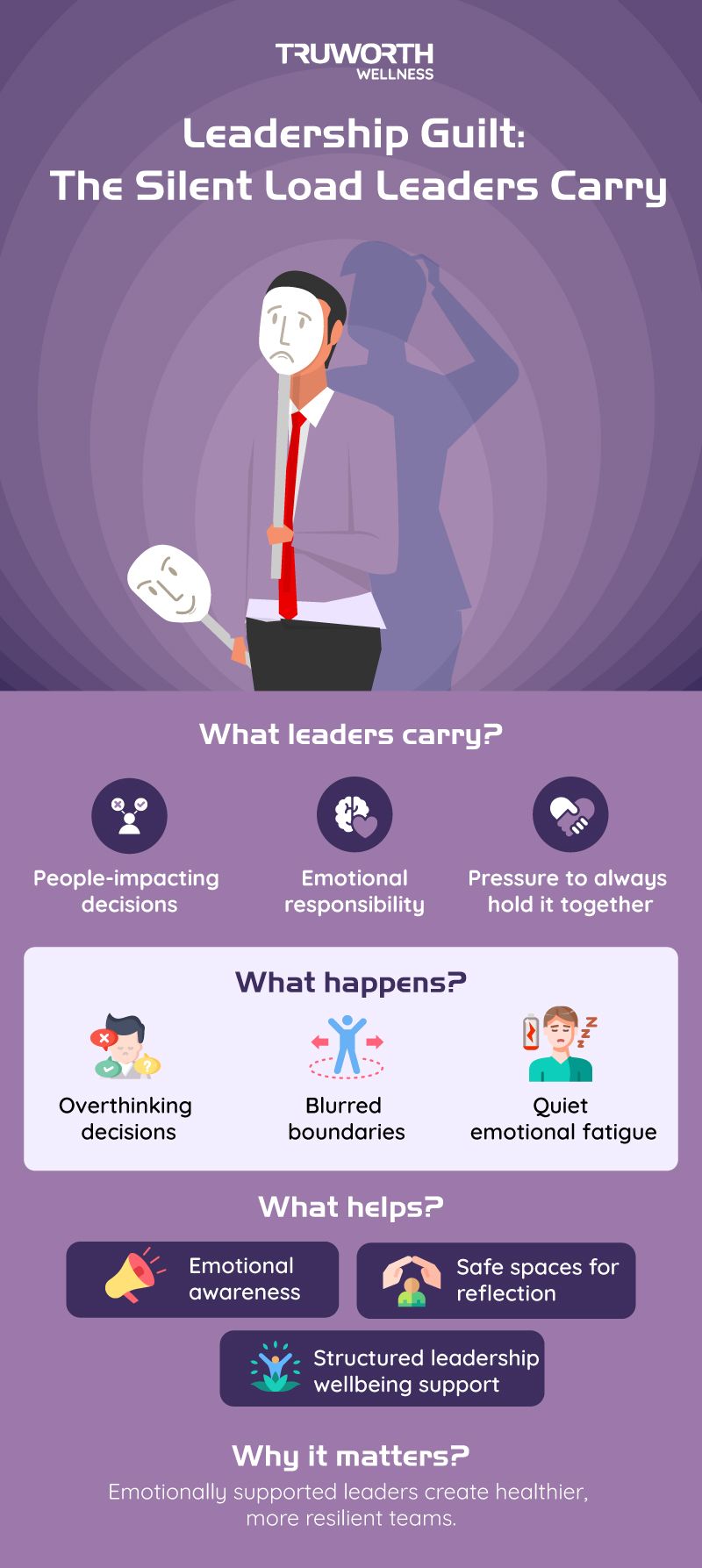 TRUWORTH
WELLNESS

Leadership Guilt:
The Silent Load Leaders Carry

What leaders carry?

People-impacting decisions

Emotional responsibility

Pressure to always hold it together

What happens?

Overthinking decisions

Blurred boundaries

Quiet emotional fatigue

What helps?

Emotional awareness

Safe spaces for reflection

Structured leadership wellbeing support

Why it matters?

Emotionally supported leaders create healthier, more resilient teams.