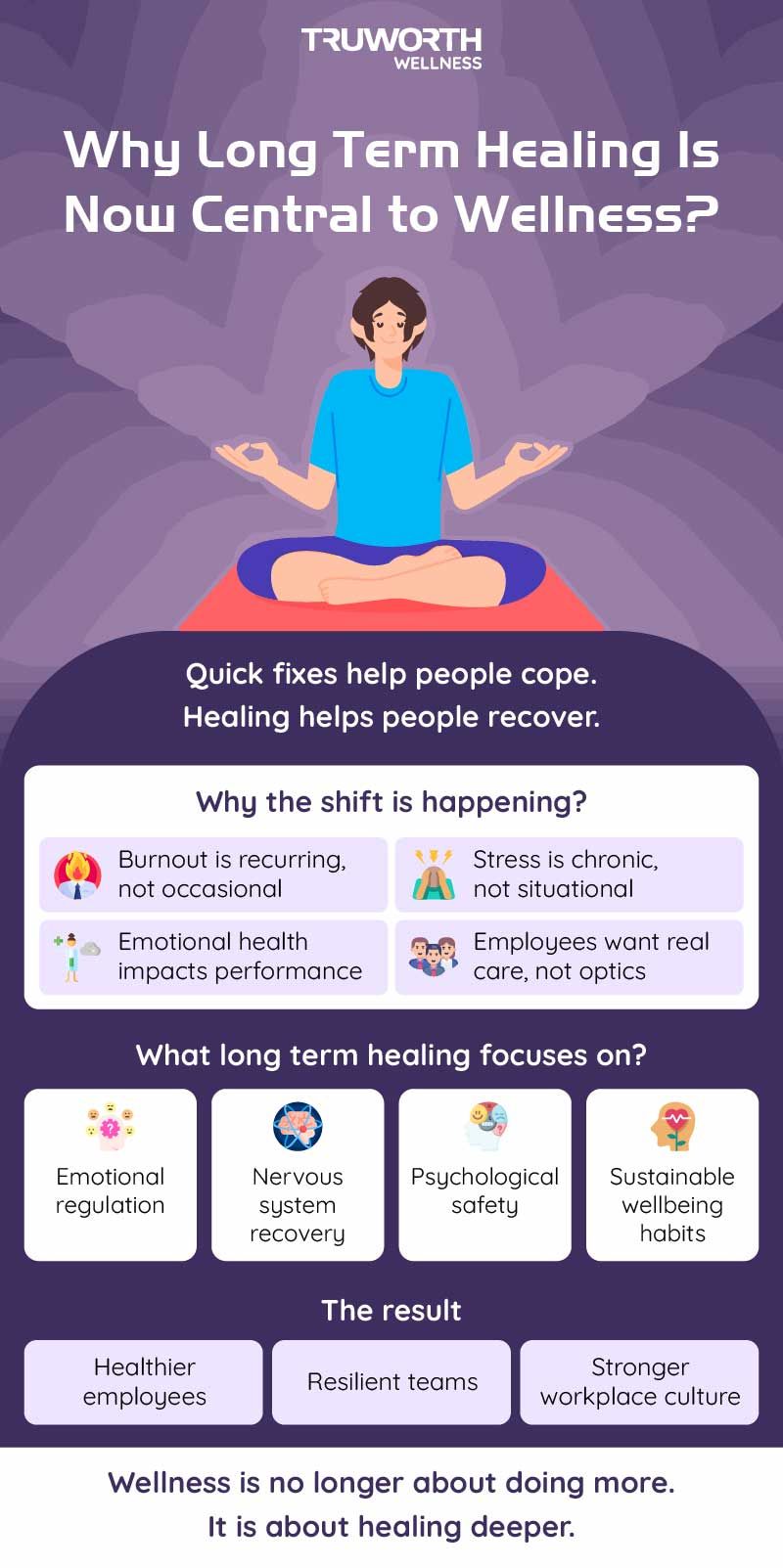 TRUWORTH WELLNESS

Why Long Term Healing Is Now Central to Wellness?

Quick fixes help people cope.
Healing helps people recover.

Why the shift is happening?

Burnout is recurring, not occasional

Stress is chronic, not situational

Emotional health impacts performance

Employees want real care, not optics

What long term healing focuses on?

Emotional regulation

Nervous system recovery

Psychological safety

Sustainable wellbeing habits

The result

Healthier employees

Resilient teams

Stronger workplace culture

Wellness is no longer about doing more.
It is about healing deeper.