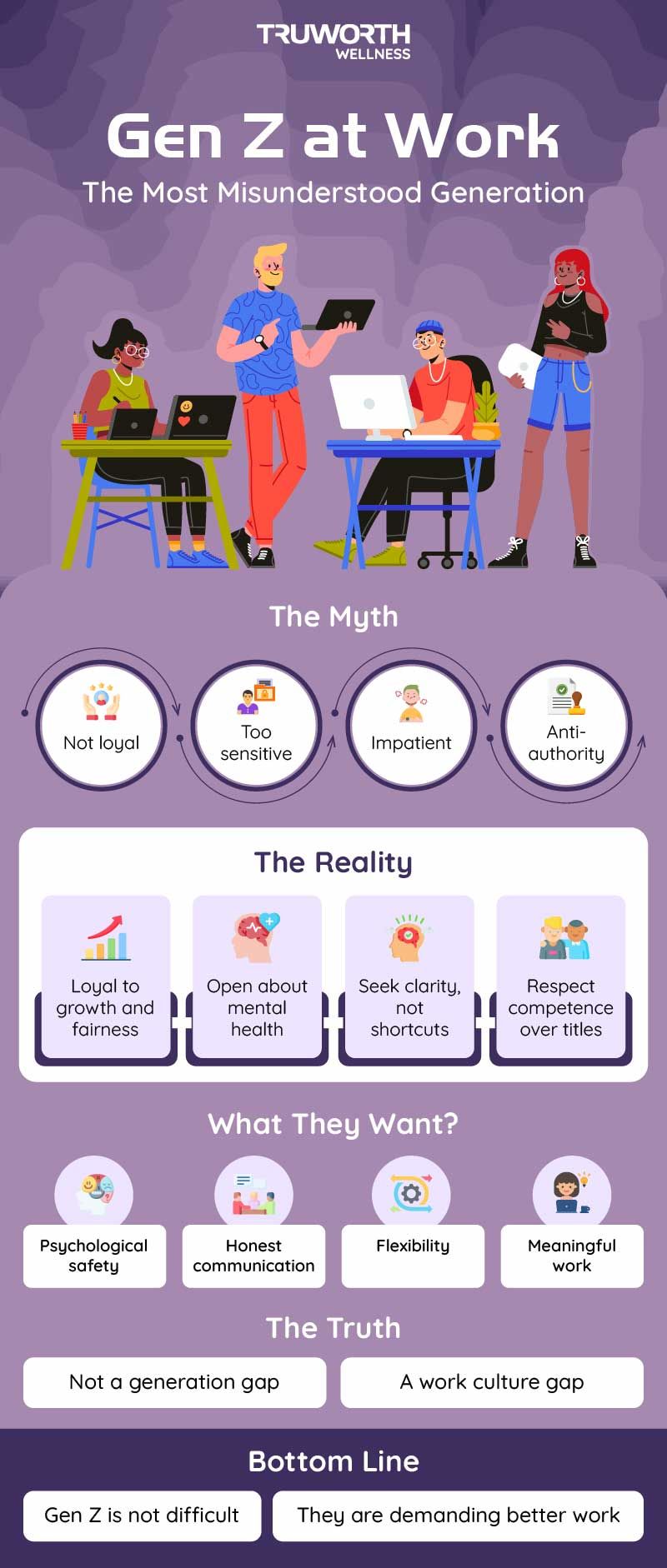 TRUWORTH WELLNESS

Gen Z at Work
The Most Misunderstood Generation

The Myth

Not loyal

Too sensitive

Impatient

Anti-authority

The Reality

Loyal to growth and fairness

Open about mental health

Seek clarity, not shortcuts

Respect competence over titles

What They Want?

Psychological safety

Honest communication

Flexibility

Meaningful work

The Truth

Not a generation gap

A work culture gap

Bottom Line

Gen Z is not difficult

They are demanding better work