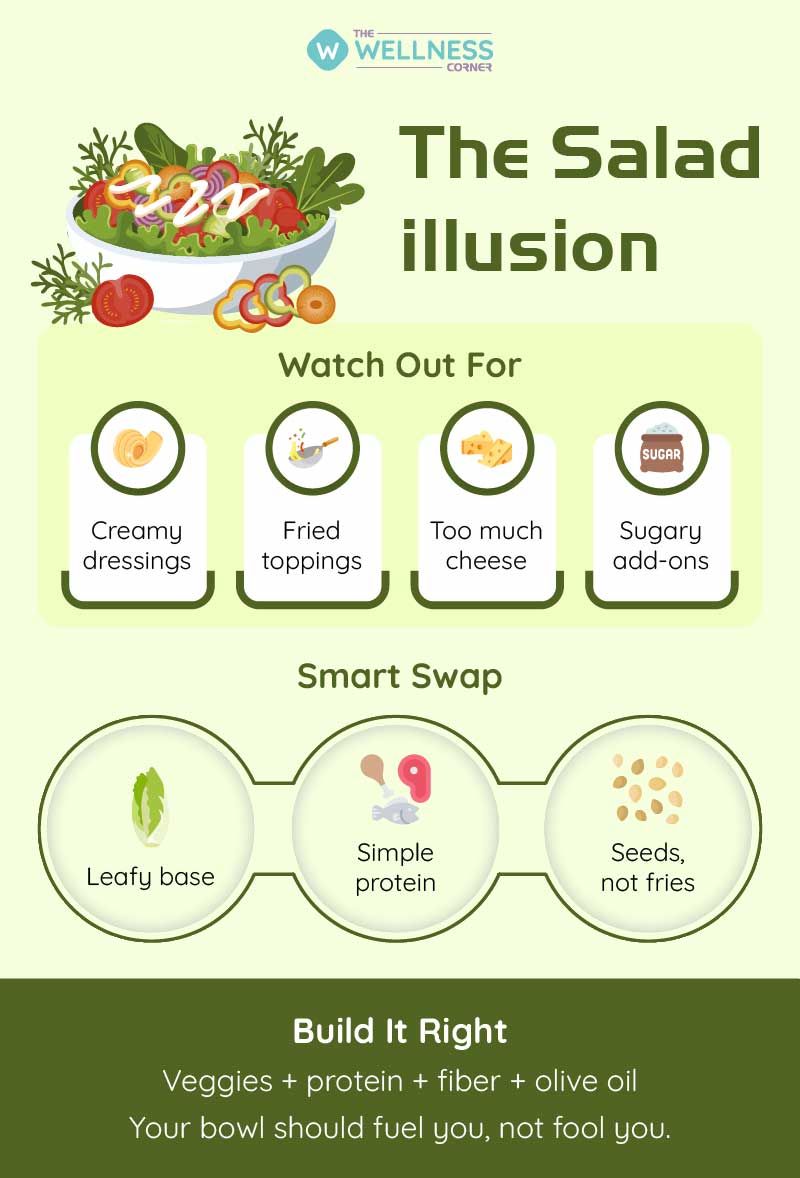 W THE WELLNESS CORNER

The Salad illusion

Watch Out For

Creamy dressings

Fried toppings

Too much cheese

SUGAR

Sugary add-ons

Smart Swap

Leafy base

Simple protein

Seeds, not fries

Build It Right

Veggies + protein + fiber + olive oil

Your bowl should fuel you, not fool you.