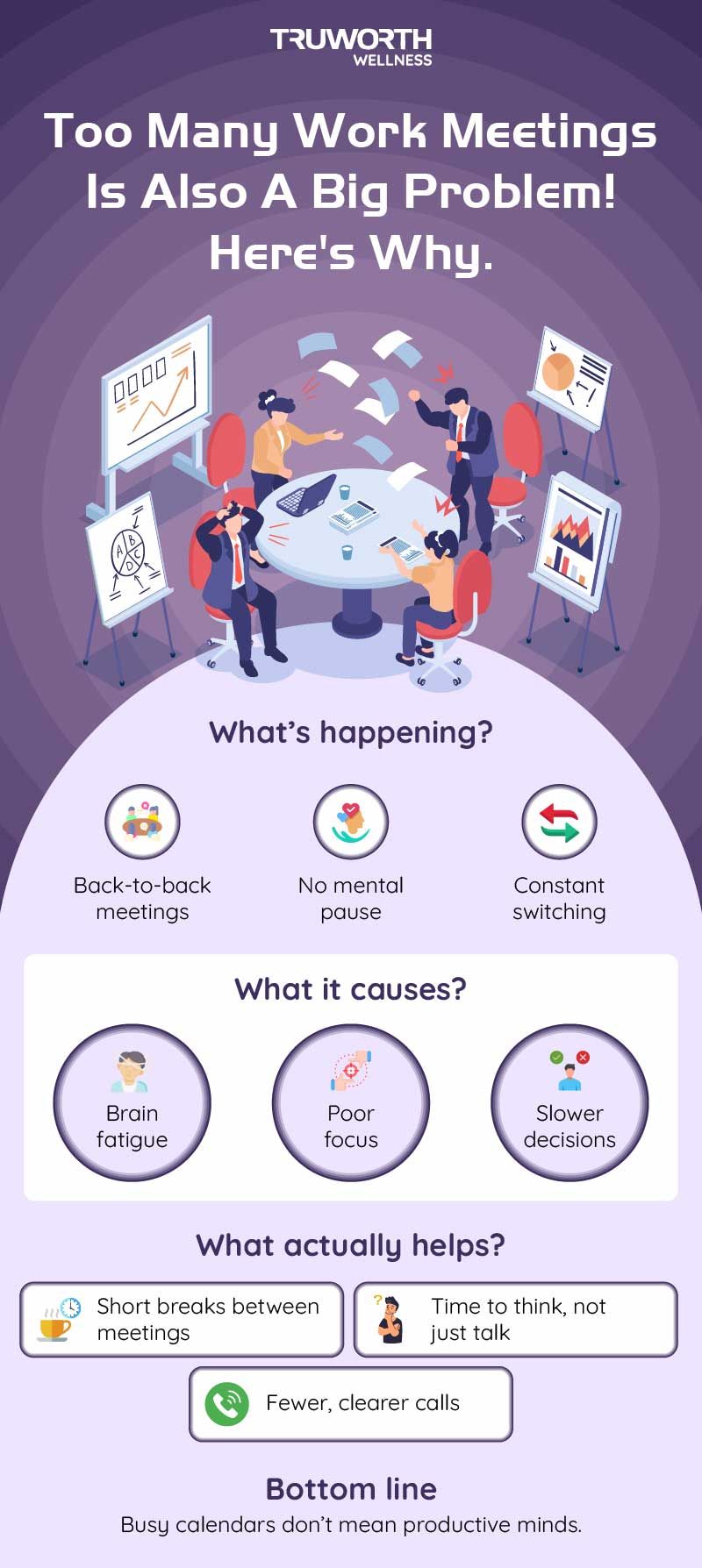 TRUWORTH
WELLNESS

Too Many Work Meetings Is Also A Big Problem! Here's Why.

A B C D

What's happening?

Back-to-back meetings

No mental pause

Constant switching

What it causes?

Brain fatigue

Poor focus

Slower decisions

What actually helps?

Short breaks between meetings

Time to think, not just talk

Fewer, clearer calls

Bottom line

Busy calendars don't mean productive minds.