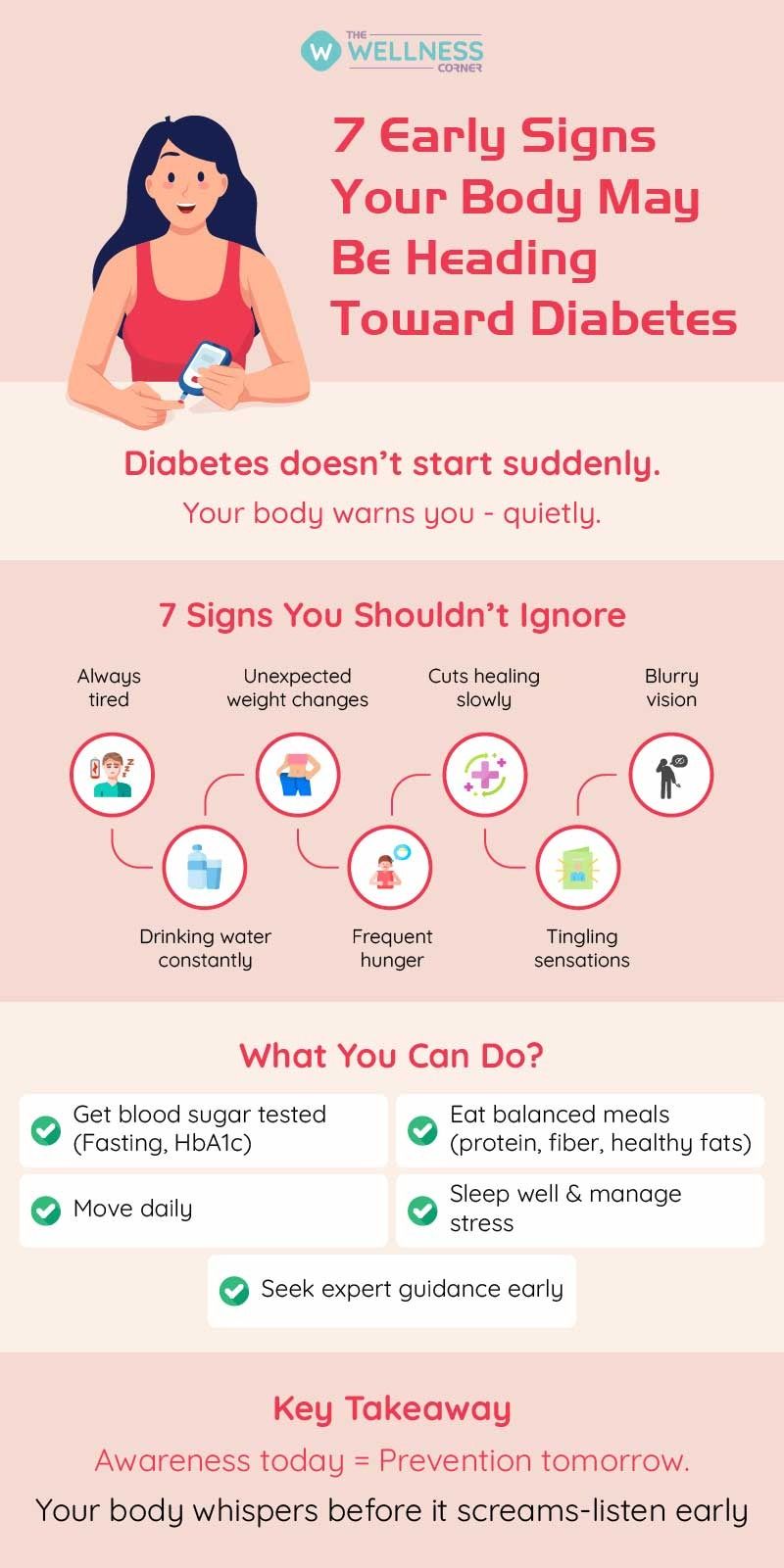 W THE WELLNESS CORNER

7 Early Signs Your Body May Be Heading Toward Diabetes

Diabetes doesn't start suddenly.
Your body warns you - quietly.

7 Signs You Shouldn't Ignore

Always tired

Unexpected weight changes

Cuts healing slowly

Blurry vision

Drinking water constantly

Frequent hunger

Tingling sensations

What You Can Do?

Get blood sugar tested (Fasting, HbA1c)

Eat balanced meals (protein, fiber, healthy fats)

Move daily

Sleep well & manage stress

Seek expert guidance early

Key Takeaway

Awareness today = Prevention tomorrow.

Your body whispers before it screams-listen early