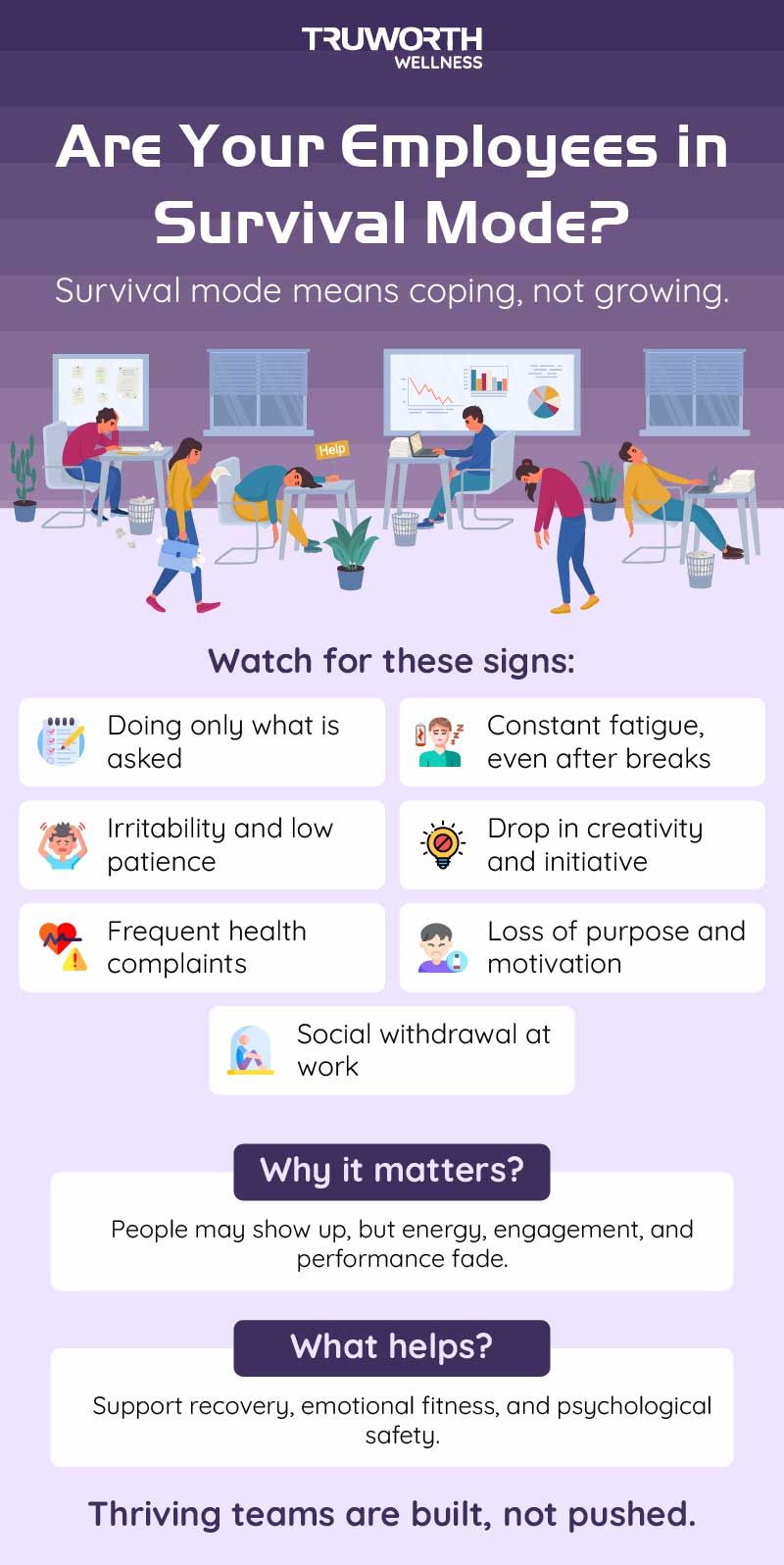 TRUWORTH WELLNESS

Are Your Employees in Survival Mode?

Survival mode means coping, not growing.

Help

Watch for these signs:

Doing only what is asked

Constant fatigue, even after breaks

Irritability and low patience

Drop in creativity and initiative

Frequent health complaints

Loss of purpose and motivation

Social withdrawal at work

Why it matters?

People may show up, but energy, engagement, and performance fade.

What helps?

Support recovery, emotional fitness, and psychological safety.

Thriving teams are built, not pushed.