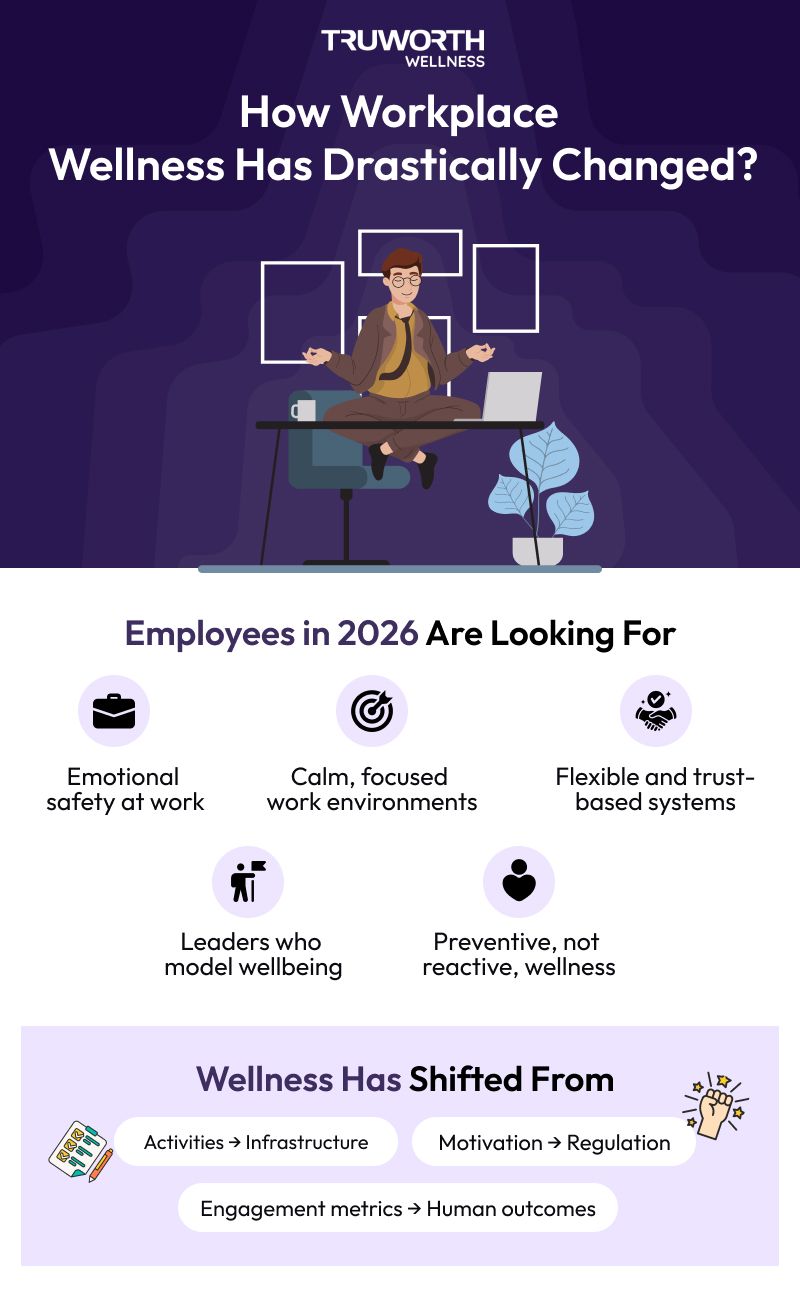 TRUWORTH
WELLNESS

How Workplace Wellness Has Drastically Changed?

Employees in 2026 Are Looking For

Emotional safety at work

Calm, focused work environments

Flexible and trust-based systems

Leaders who model wellbeing

Preventive, not reactive, wellness

Wellness Has Shifted From

Activities → Infrastructure

Motivation → Regulation

Engagement metrics → Human outcomes