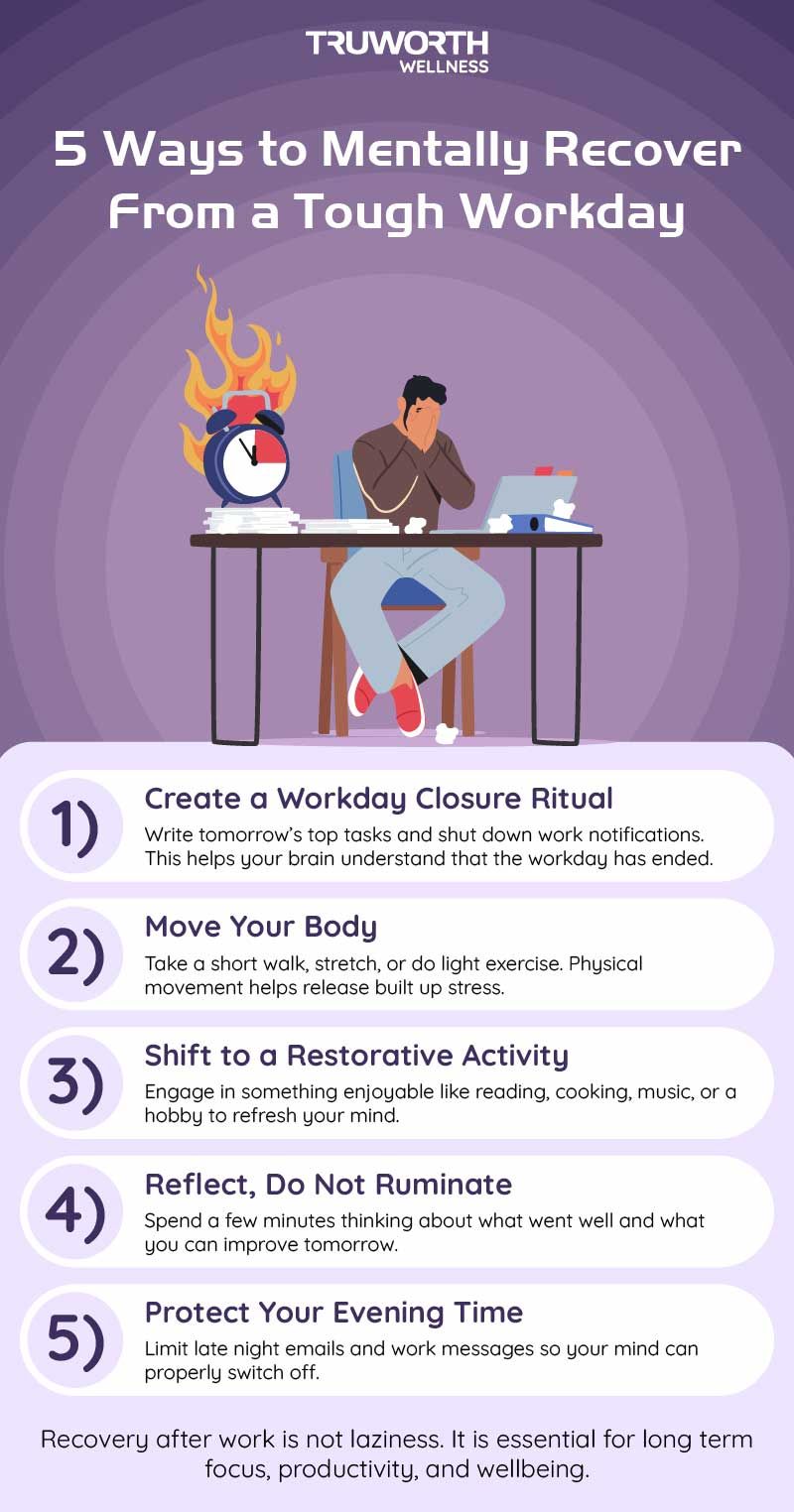 TRUWORTH
WELLNESS

5 Ways to Mentally Recover From a Tough Workday

1) Create a Workday Closure Ritual
Write tomorrow's top tasks and shut down work notifications. This helps your brain understand that the workday has ended.

2) Move Your Body
Take a short walk, stretch, or do light exercise. Physical movement helps release built up stress.

3) Shift to a Restorative Activity
Engage in something enjoyable like reading, cooking, music, or a hobby to refresh your mind.

4) Reflect, Do Not Ruminate
Spend a few minutes thinking about what went well and what you can improve tomorrow.

5) Protect Your Evening Time
Limit late night emails and work messages so your mind can properly switch off.

Recovery after work is not laziness. It is essential for long term focus, productivity, and wellbeing.