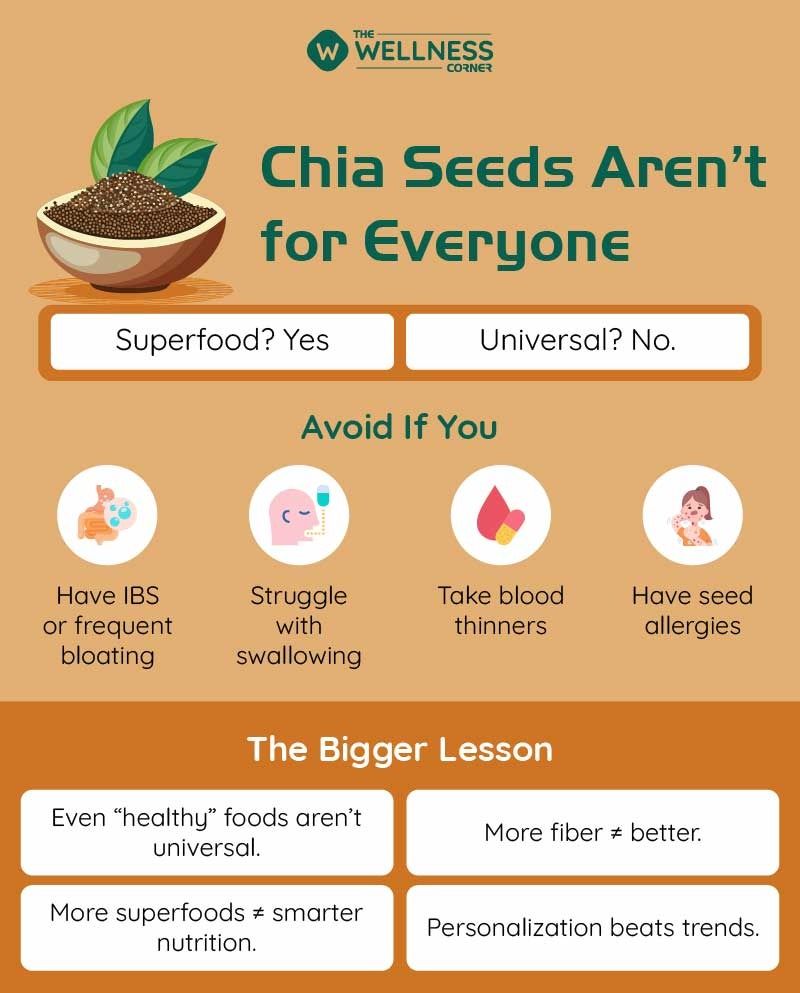 W THE WELLNESS CORNER

Chia Seeds Aren't for Everyone

Superfood? Yes

Universal? No.

Avoid If You

Have IBS or frequent bloating

Struggle with swallowing

Take blood thinners

Have seed allergies

The Bigger Lesson

Even "healthy" foods aren't universal.

More fiber ≠ better.

More superfoods ≠ smarter nutrition.

Personalization beats trends.