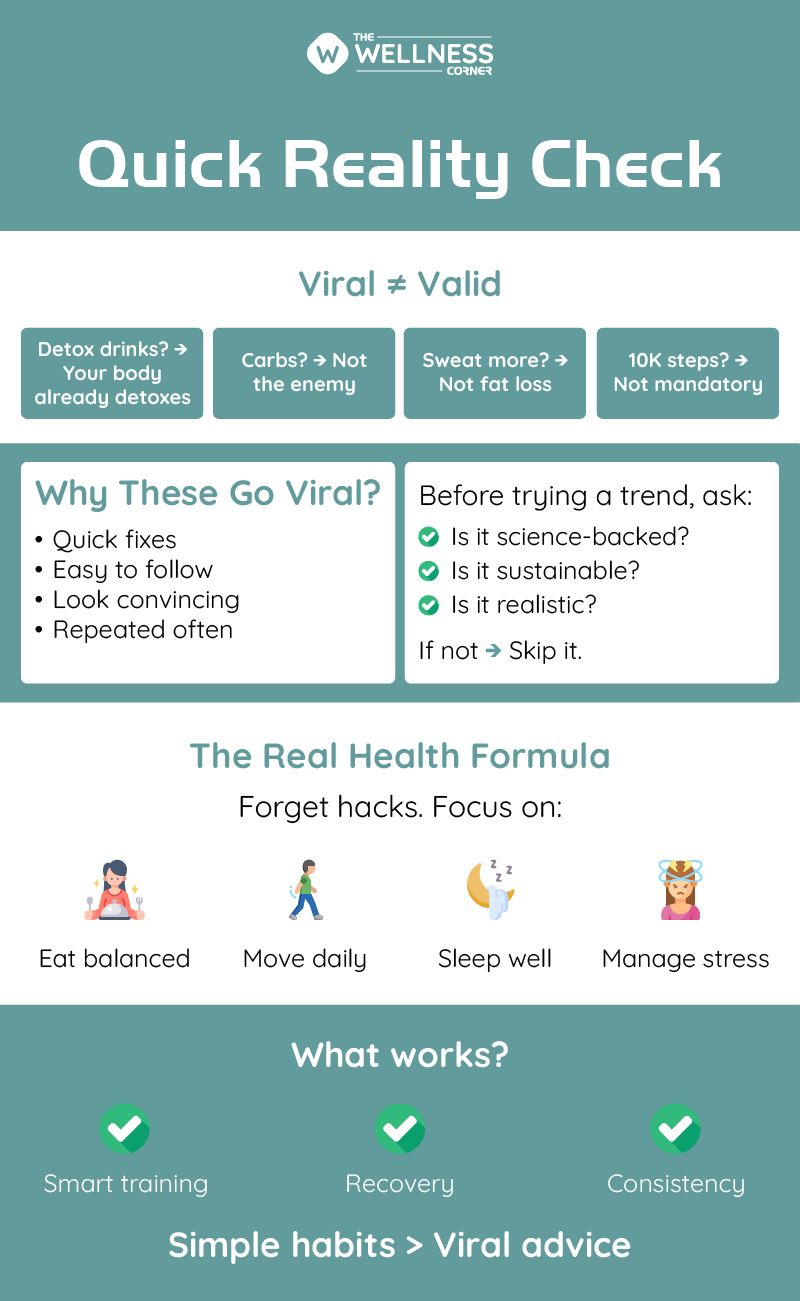 THE WELLNESS CORNER

Quick Reality Check

Viral ≠ Valid

Detox drinks? → Your body already detoxes

Carbs? → Not the enemy

Sweat more? → Not fat loss

10K steps? → Not mandatory

Why These Go Viral?
• Quick fixes
• Easy to follow
• Look convincing
• Repeated often

Before trying a trend, ask:
Is it science-backed?
Is it sustainable?
Is it realistic?
If not → Skip it.

The Real Health Formula

Forget hacks. Focus on:

Eat balanced

Move daily

Sleep well

Manage stress

What works?

Smart training

Recovery

Consistency

Simple habits > Viral advice