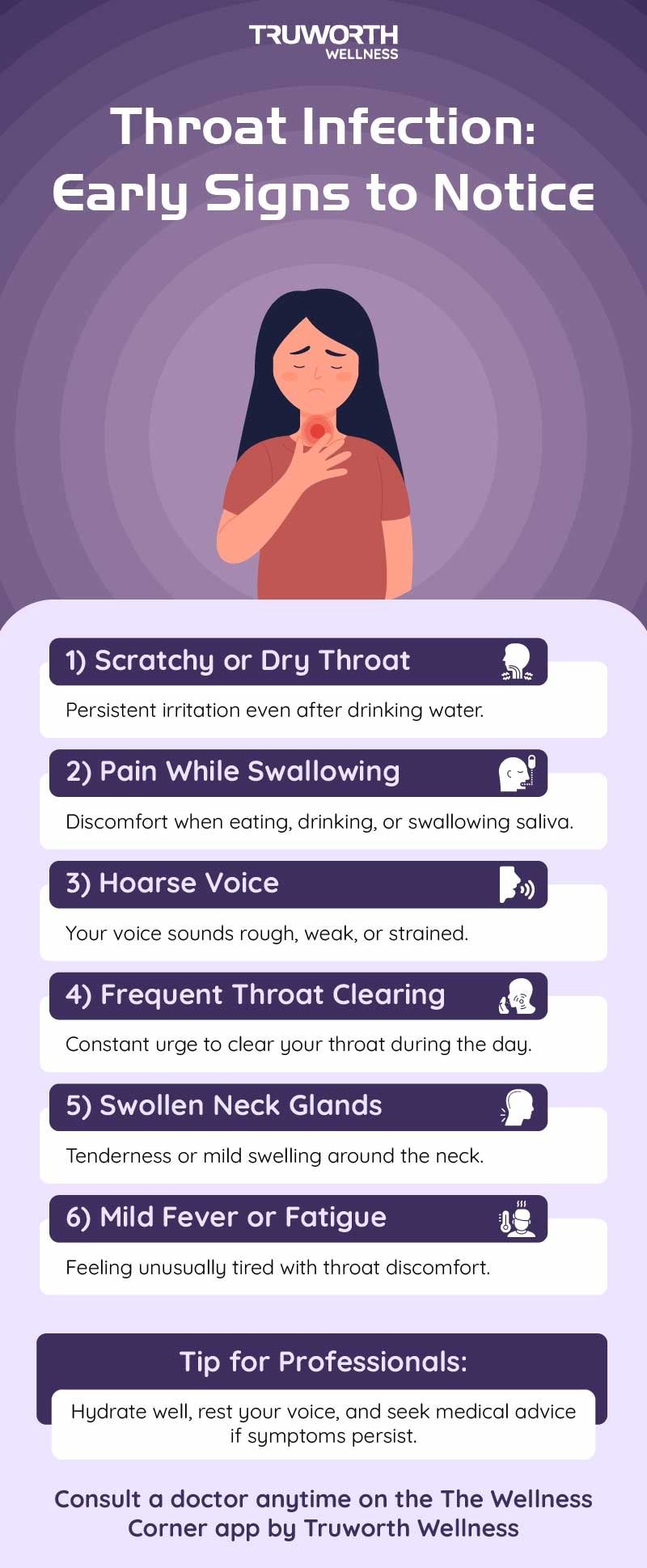 TRUWORTH
WELLNESS

Throat Infection: Early Signs to Notice

1) Scratchy or Dry Throat

Persistent irritation even after drinking water.

2) Pain While Swallowing

Discomfort when eating, drinking, or swallowing saliva.

3) Hoarse Voice

Your voice sounds rough, weak, or strained.

4) Frequent Throat Clearing

Constant urge to clear your throat during the day.

5) Swollen Neck Glands

Tenderness or mild swelling around the neck.

6) Mild Fever or Fatigue

Feeling unusually tired with throat discomfort.

Tip for Professionals:

Hydrate well, rest your voice, and seek medical advice if symptoms persist.

Consult a doctor anytime on the The Wellness Corner app by Truworth Wellness