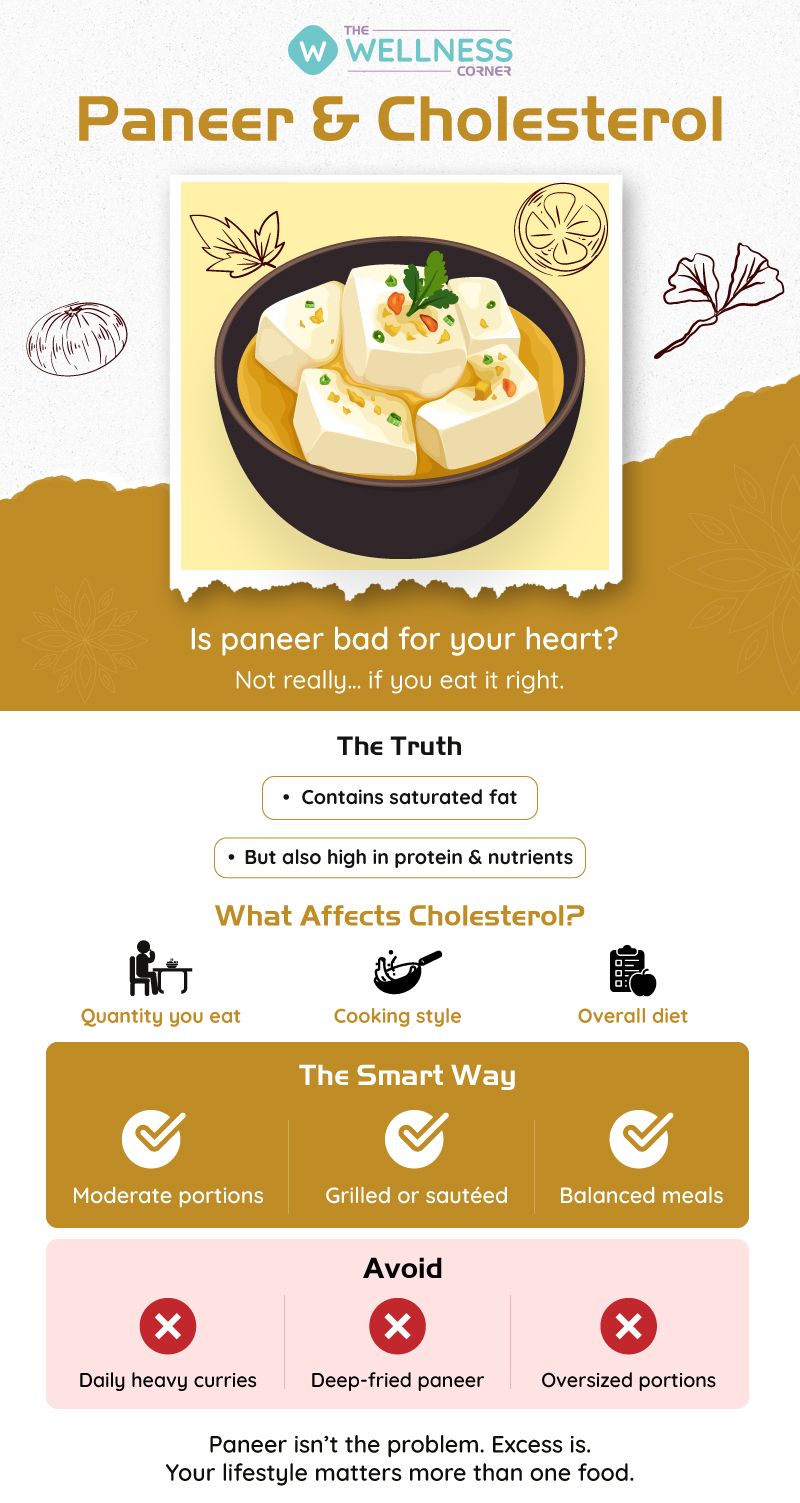 W THE WELLNESS CORNER

Paneer & Cholesterol

Is paneer bad for your heart?
Not really... if you eat it right.

The Truth

• Contains saturated fat

• But also high in protein & nutrients

What Affects Cholesterol?

Quantity you eat

Cooking style

Overall diet

The Smart Way

Moderate portions

Grilled or sautéed

Balanced meals

Avoid

Daily heavy curries

Deep-fried paneer

Oversized portions

Paneer isn't the problem. Excess is.
Your lifestyle matters more than one food.