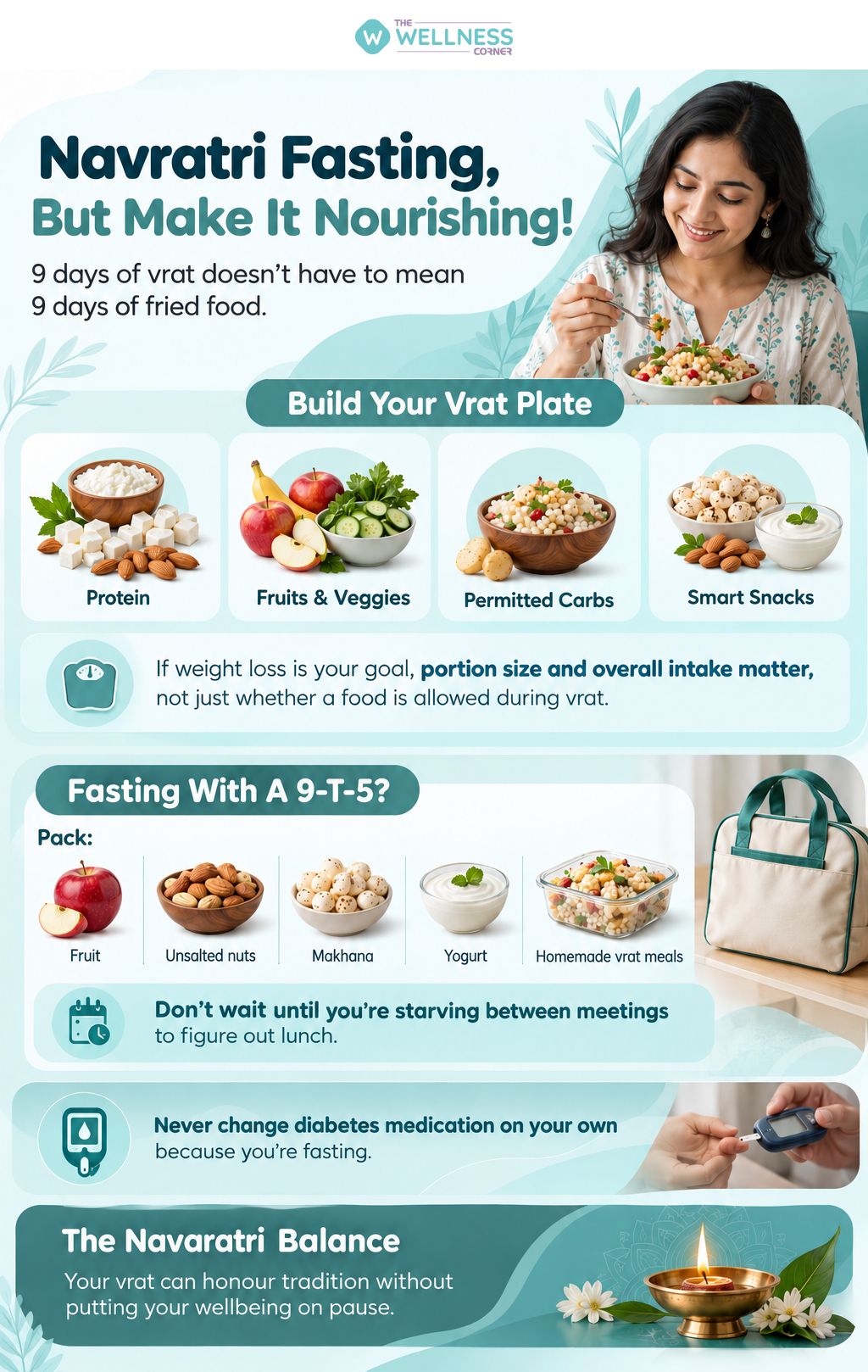 THE WELLNESS CORNER

Navratri Fasting, But Make It Nourishing!

9 days of vrat doesn't have to mean 9 days of fried food.

Build Your Vrat Plate

Protein

Fruits & Veggies

Permitted Carbs

Smart Snacks

If weight loss is your goal, portion size and overall intake matter, not just whether a food is allowed during vrat.

Fasting With A 9-T-5?

Pack:

Fruit

Unsalted nuts

Makhana

Yogurt

Homemade vrat meals

Don't wait until you're starving between meetings to figure out lunch.

Never change diabetes medication on your own because you're fasting.

The Navaratri Balance

Your vrat can honour tradition without putting your wellbeing on pause.